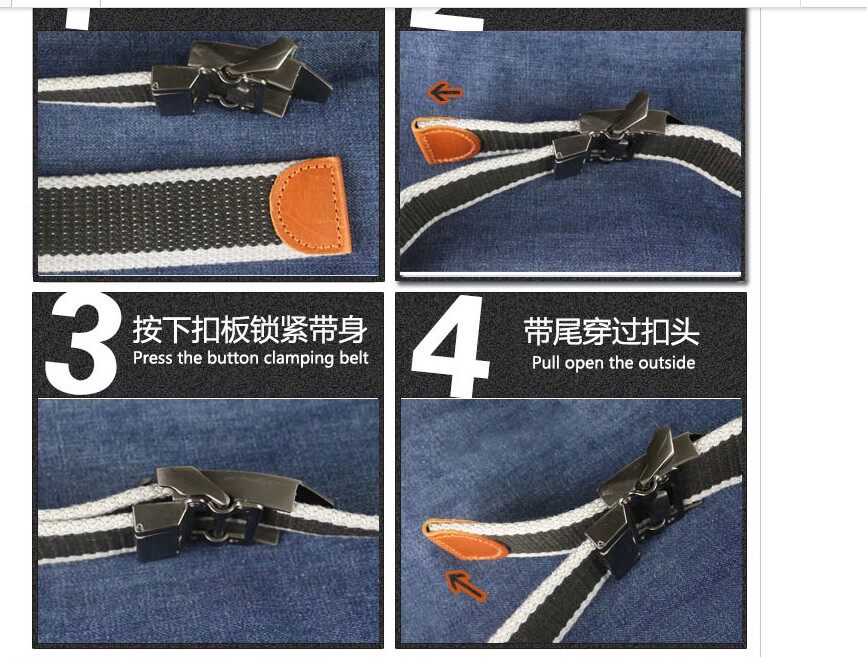 3 按下扣板锁紧带身
Press the button clamping belt

4 带尾穿过扣头
Pull open the outside