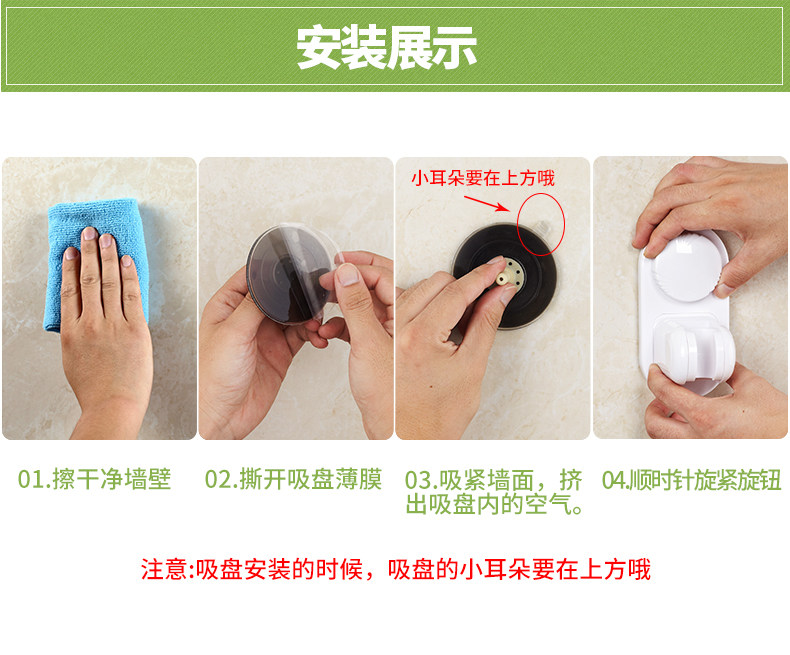 安装展示

小耳朵要在上方哦

01.擦干净墙壁

02.撕开吸盘薄膜

03.吸紧墙面，挤出吸盘内的空气。

04.顺时针旋紧旋钮

注意:吸盘安装的时候，吸盘的小耳朵要在上方哦