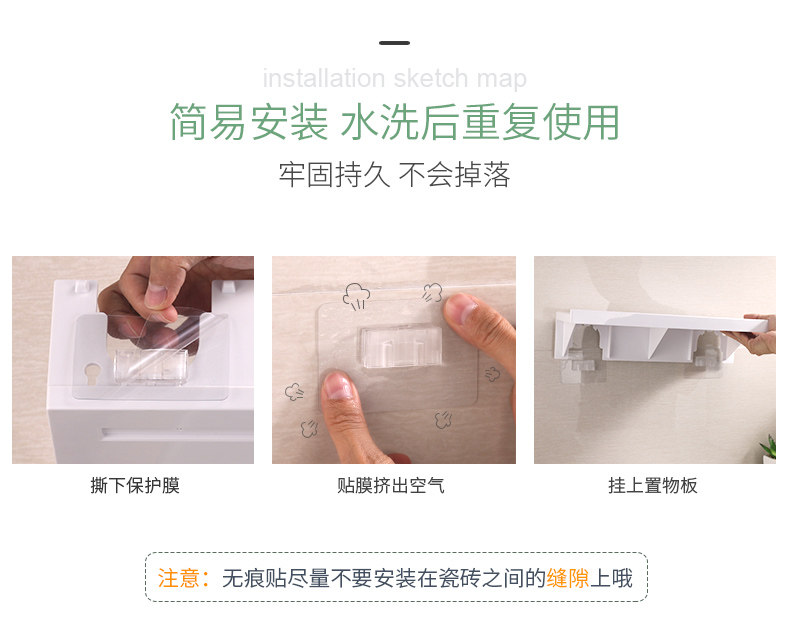 installation sketch map

简易安装 水洗后重复使用

牢固持久 不会掉落

撕下保护膜

贴膜挤出空气

挂上置物板

注意：无痕贴尽量不要安装在瓷砖之间的缝隙上哦