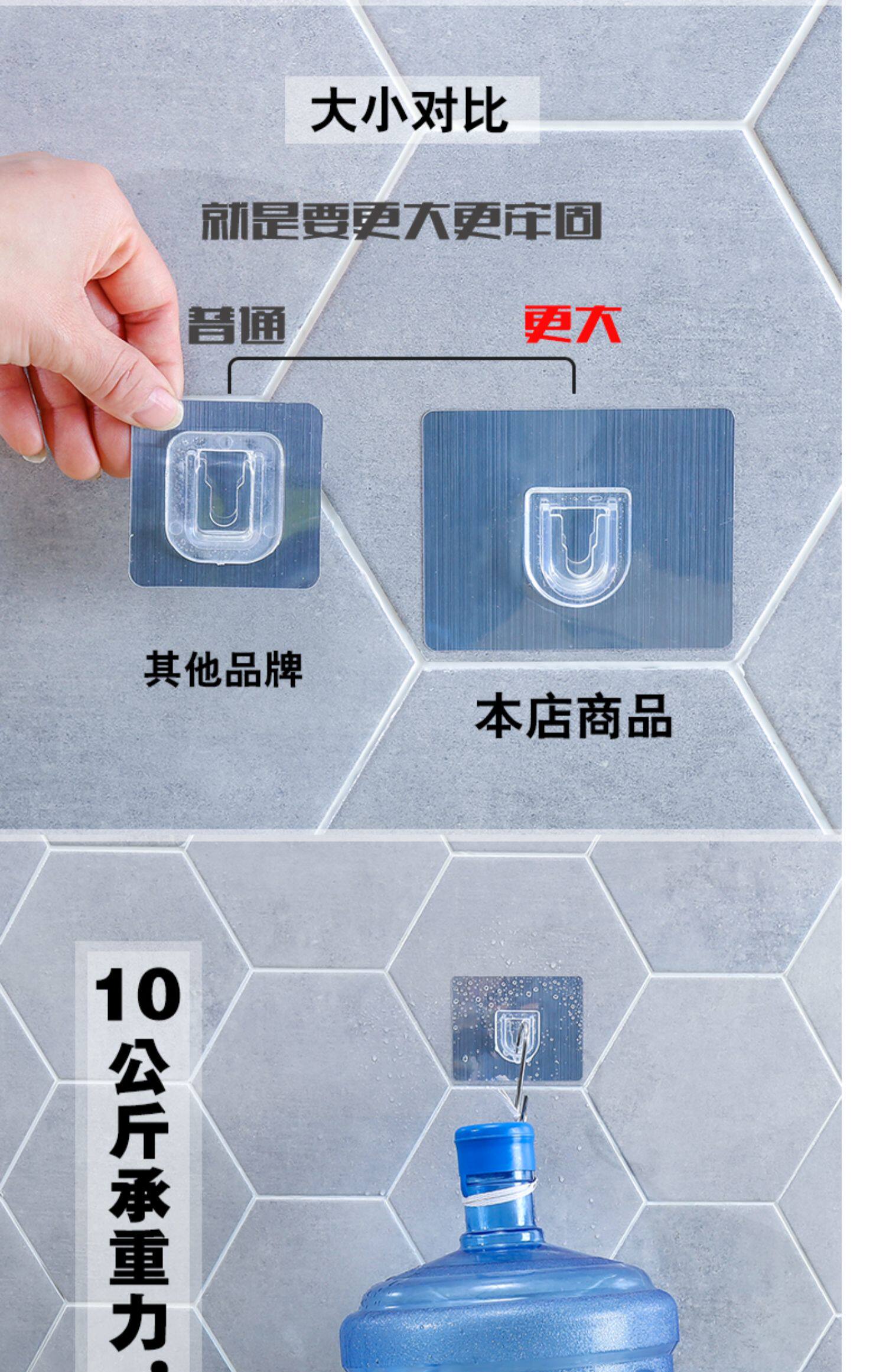 大小对比

就是要更大更牢固

普通

更大

其他品牌

本店商品

10公斤承重力