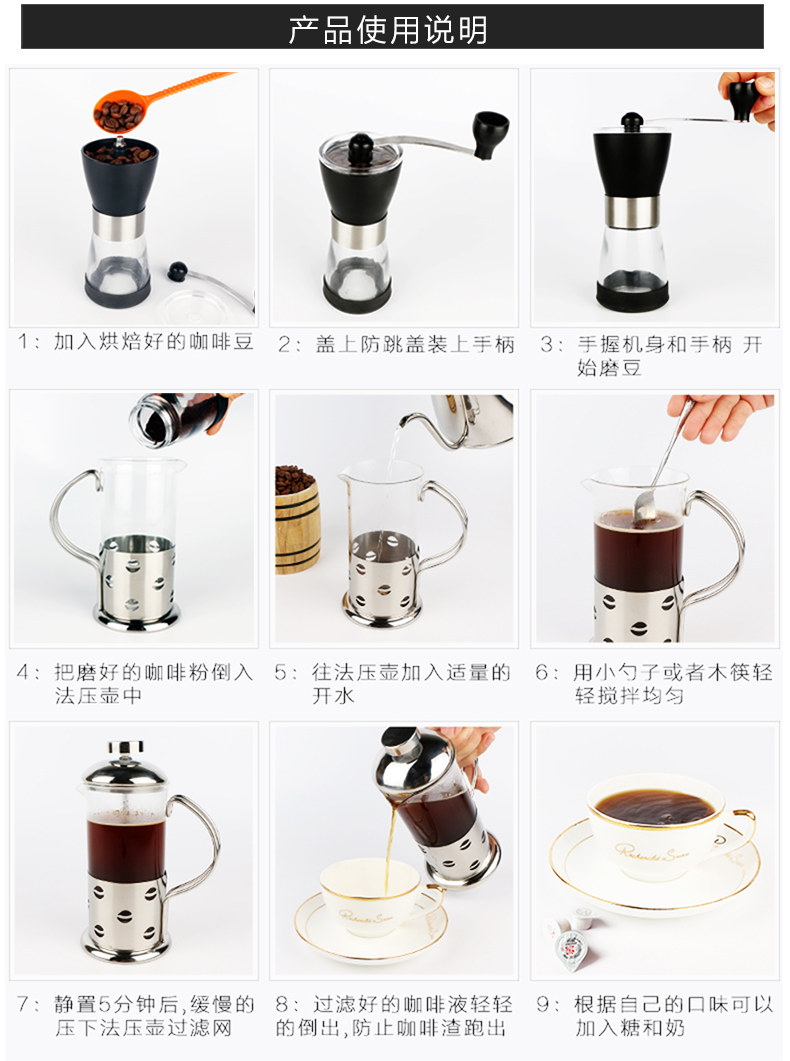 产品使用说明

1：加入烘焙好的咖啡豆

2：盖上防跳盖装上手柄

3：手握机身和手柄 开始磨豆

4：把磨好的咖啡粉倒入法压壶中

5：往法压壶加入适量的开水

6：用小勺子或者木筷轻轻搅拌均匀

7：静置5分钟后，缓慢的压下法压壶过滤网

8：过滤好的咖啡液轻轻的倒出，防止咖啡渣跑出

9：根据自己的口味可以加入糖和奶