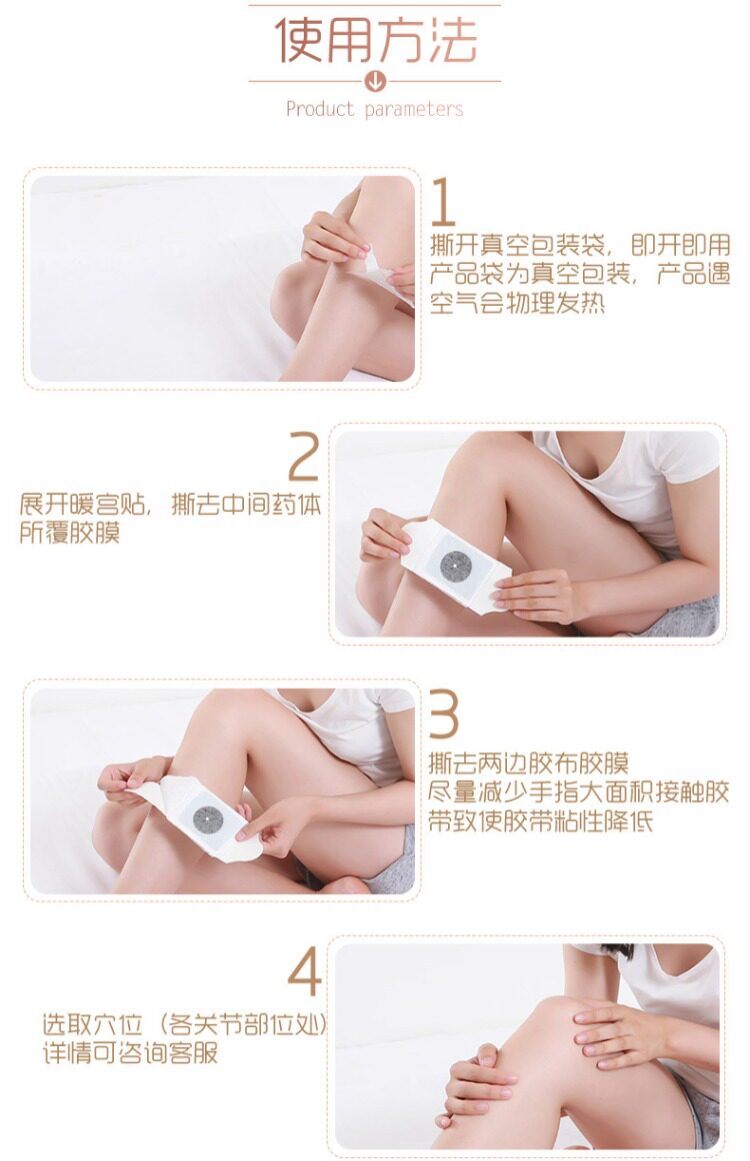 使用方法

Product parameters

1
撕开真空包装袋，即开即用产品袋为真空包装，产品遇空气会物理发热

2
展开暖宫贴，撕去中间药体所覆胶膜

3
撕去两边胶布胶膜
尽量减少手指大面积接触胶带致使胶带粘性降低

4
选取穴位（各关节部位处）
详情可咨询客服