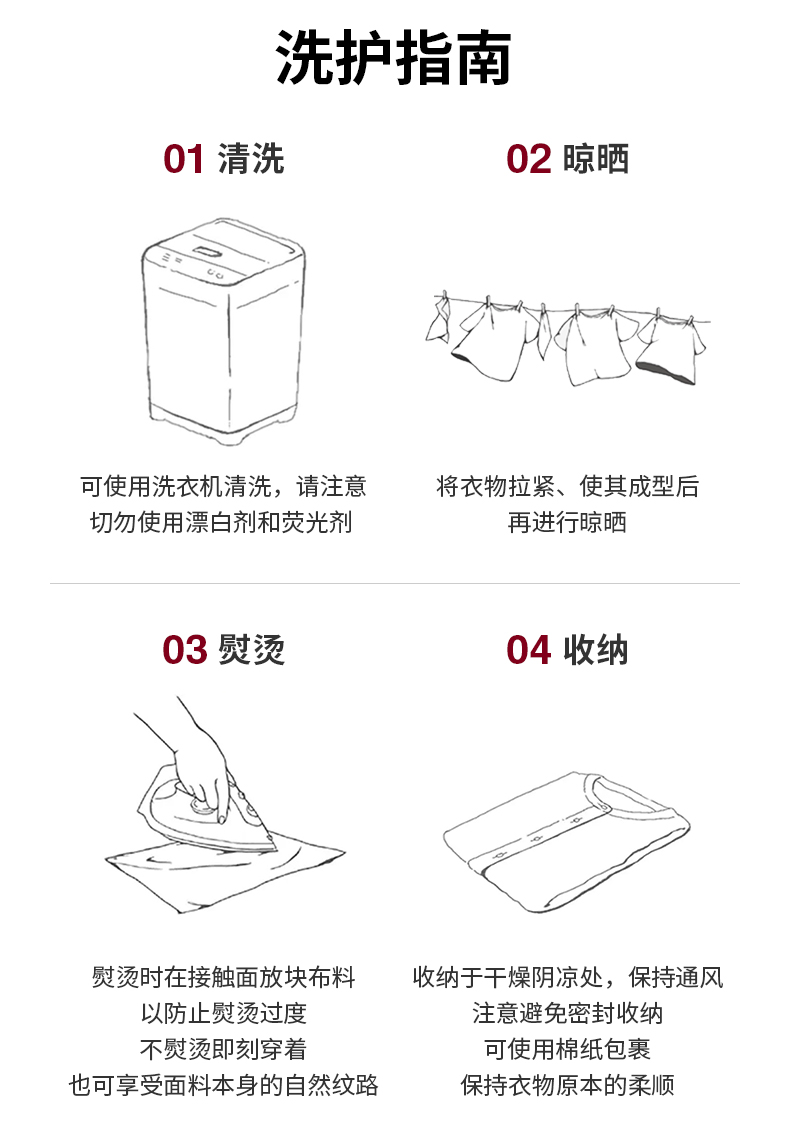 洗护指南

01 清洗

可使用洗衣机清洗，请注意
切勿使用漂白剂和荧光剂

02 晾晒

将衣物拉紧、使其成型后
再进行晾晒

03 熨烫

熨烫时在接触面放块布料
以防止熨烫过度
不熨烫即刻穿着
也可享受面料本身的自然纹路

04 收纳

收纳于干燥阴凉处，保持通风
注意避免密封收纳
可使用棉纸包裹
保持衣物原本的柔顺