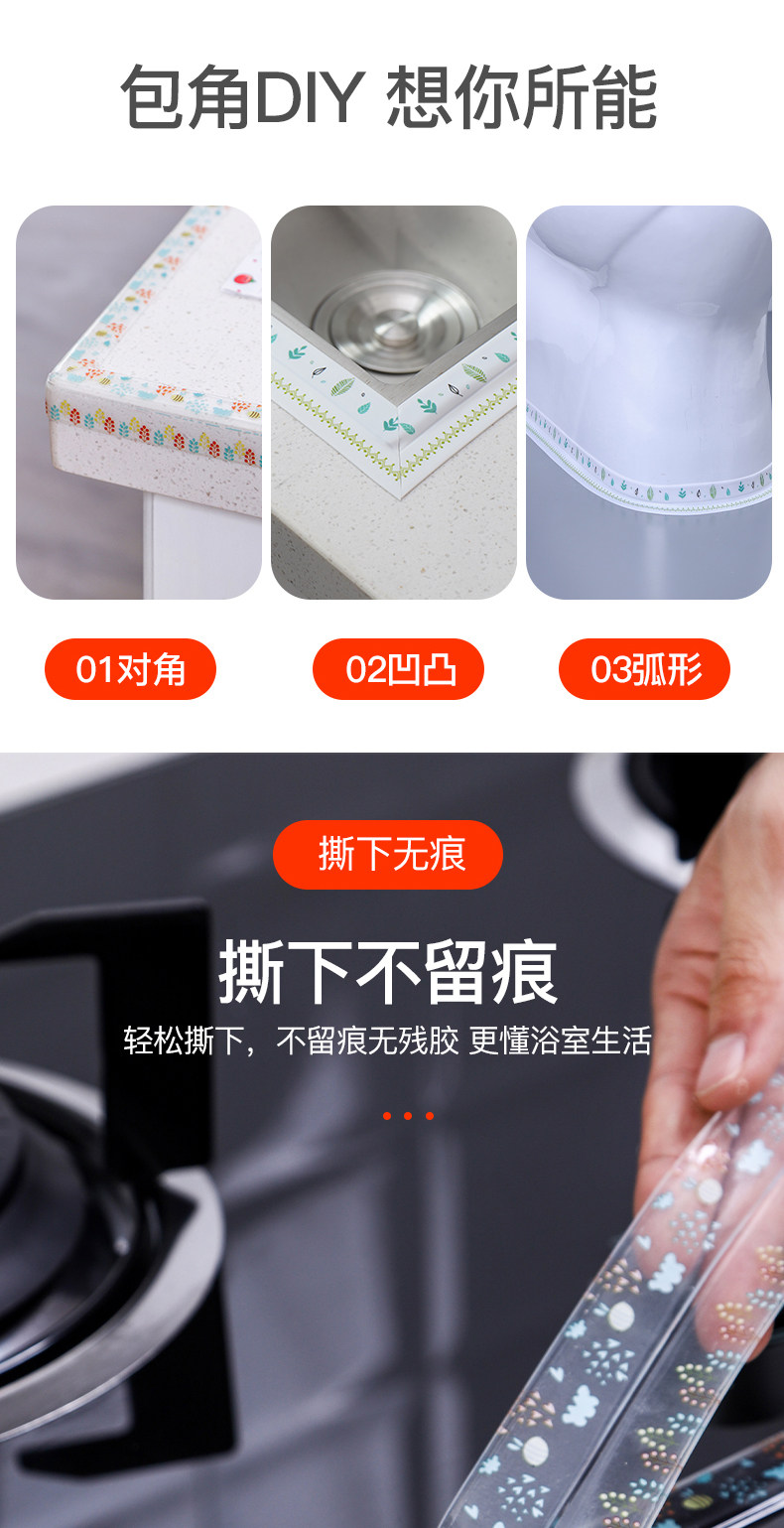 包角DIY 想你所能

01对角

02凹凸

03弧形

撕下无痕

撕下不留痕

轻松撕下，不留痕无残胶 更懂浴室生活