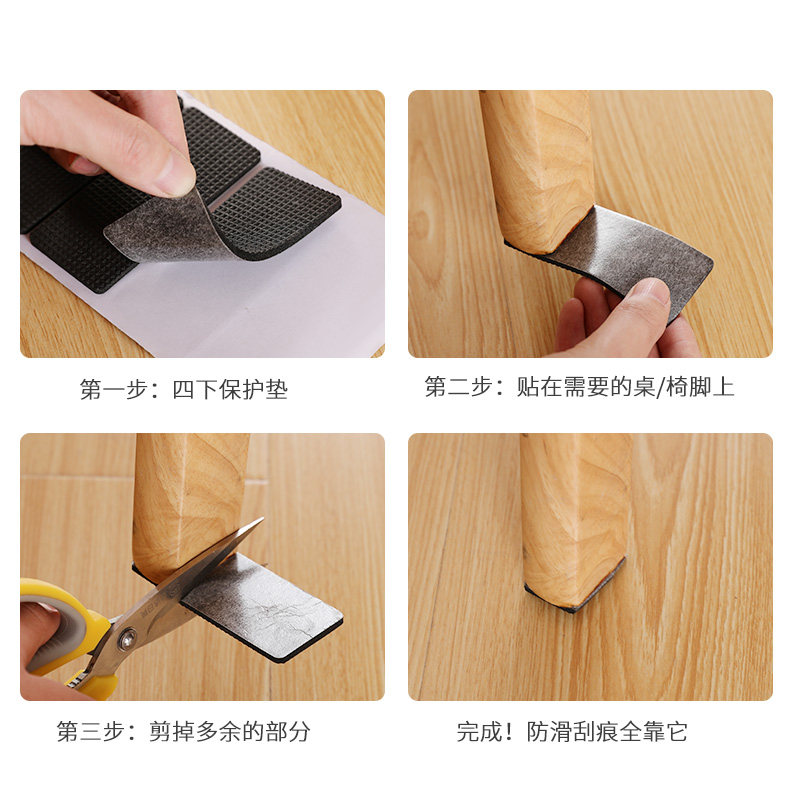 第一步：四下保护垫

第二步：贴在需要的桌/椅脚上

第三步：剪掉多余的部分

完成！防滑刮痕全靠它