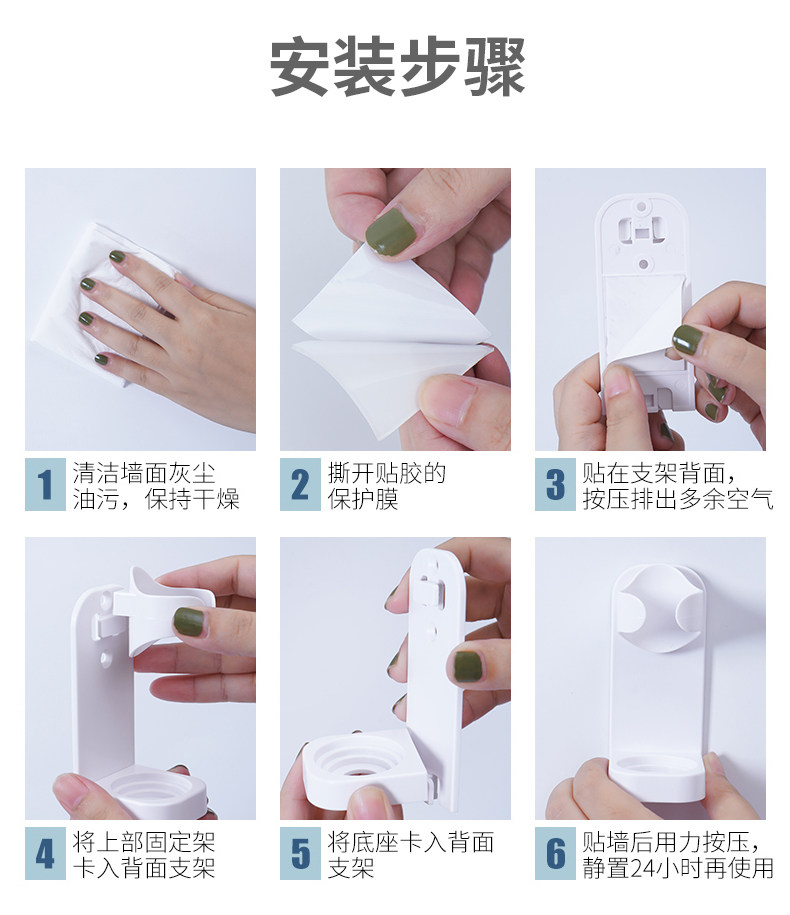 安装步骤

1 清洁墙面灰尘油污，保持干燥

2 撕开贴胶的保护膜

3 贴在支架背面，按压排出多余空气

4 将上部固定架卡入背面支架

5 将底座卡入背面支架

6 贴墙后用力按压，静置24小时再使用