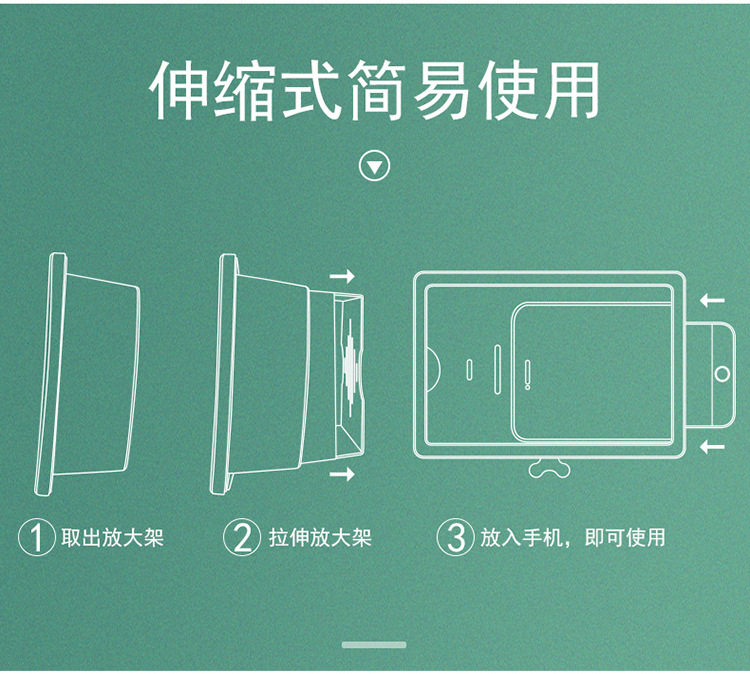 伸缩式简易使用

① 取出放大架

② 拉伸放大架

③ 放入手机，即可使用