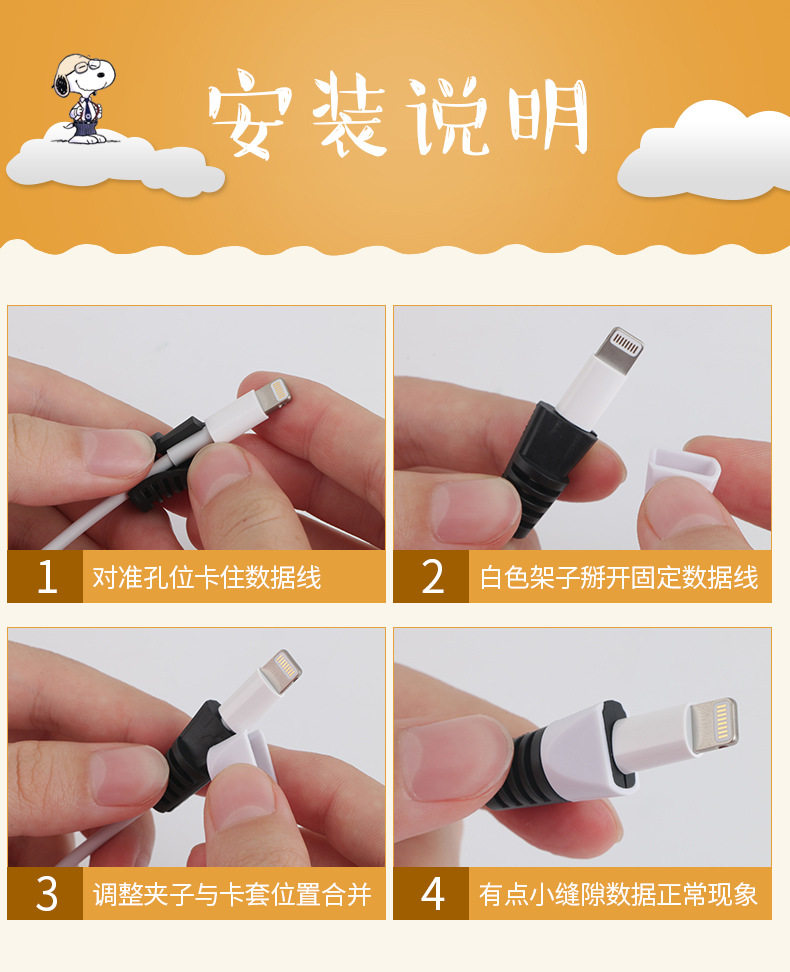 安装说明

1 对准孔位卡住数据线

2 白色架子掰开固定数据线

3 调整夹子与卡套位置合并

4 有点小缝隙数据正常现象