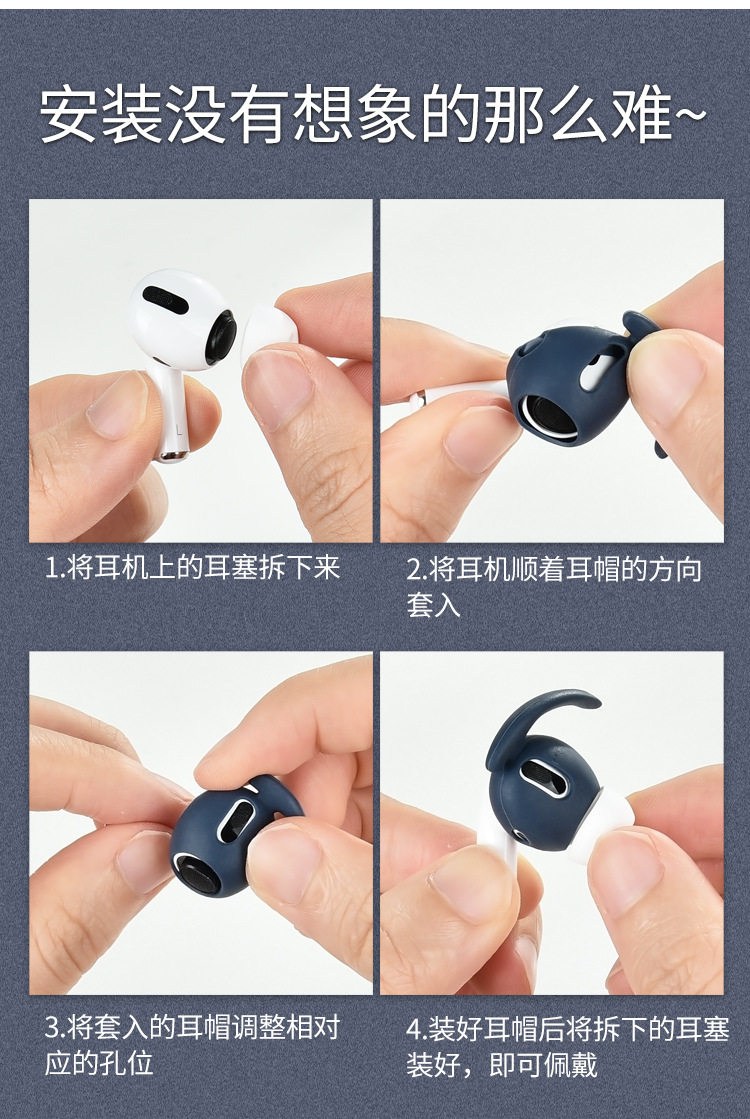 安装没有想象的那么难~

1.将耳机上的耳塞拆下来

2.将耳机顺着耳帽的方向套入

3.将套入的耳帽调整相对应的孔位

4.装好耳帽后将拆下的耳塞装好，即可佩戴