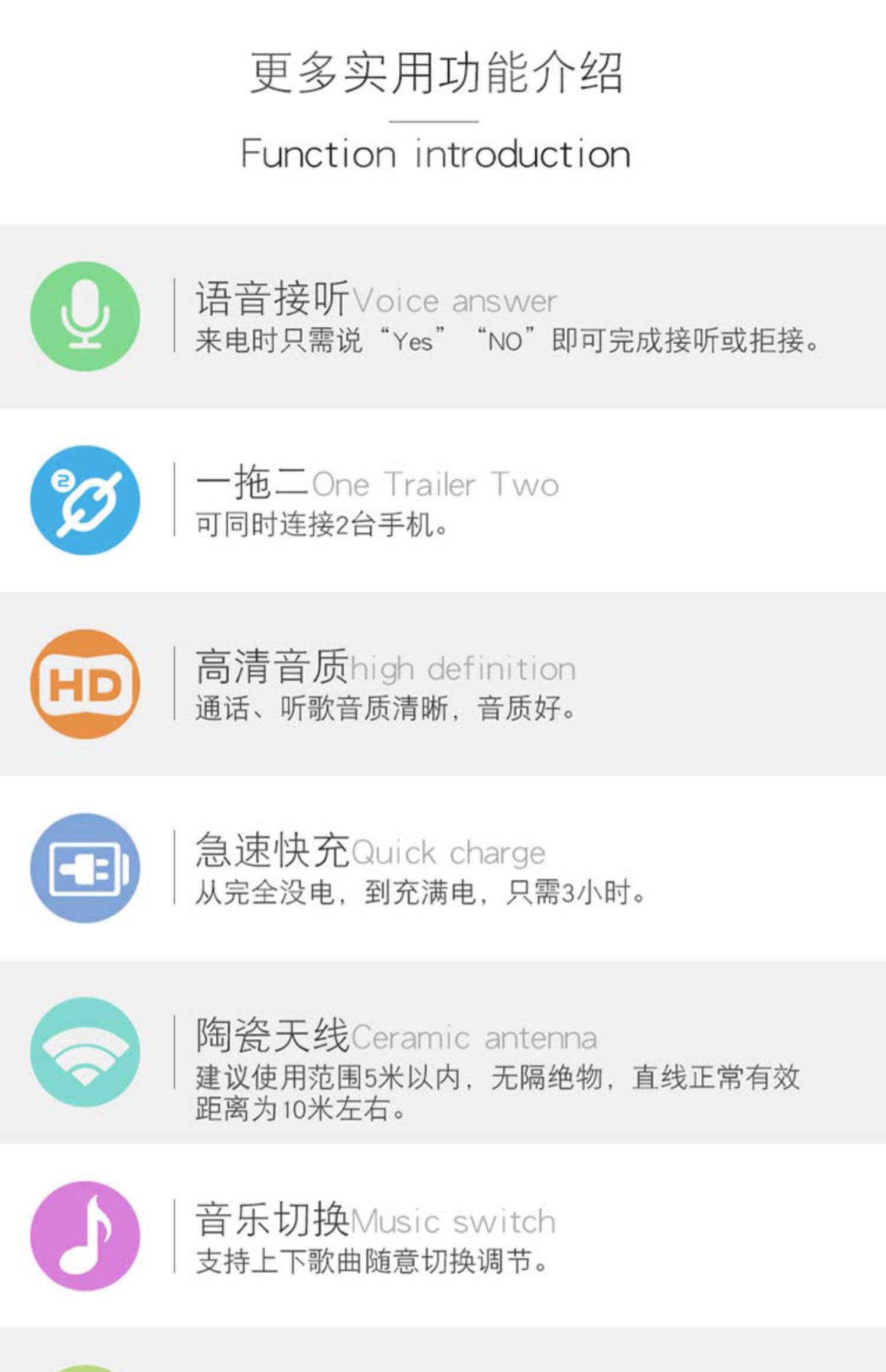 更多实用功能介绍

Function introduction

语音接听Voice answer
来电时只需说“Yes” “NO”即可完成接听或拒接。

一拖二One Trailer Two
可同时连接2台手机。

HD

高清音质high definition
通话、听歌音质清晰，音质好。

急速快充Quick charge
从完全没电，到充满电，只需3小时。

陶瓷天线Ceramic antenna
建议使用范围5米以内，无隔绝物，直线正常有效距离为10米左右。

音乐切换Music switch
支持上下歌曲随意切换调节。