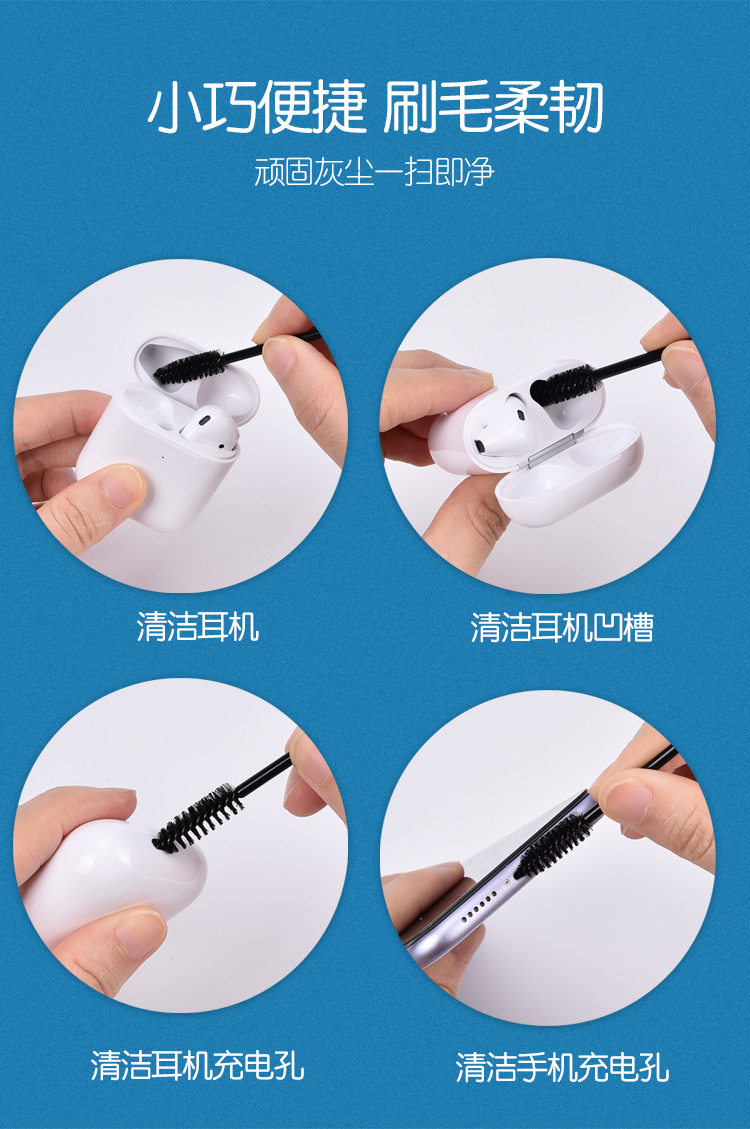 小巧便捷 刷毛柔韧

顽固灰尘一扫即净

清洁耳机

清洁耳机凹槽

清洁耳机充电孔

清洁手机充电孔