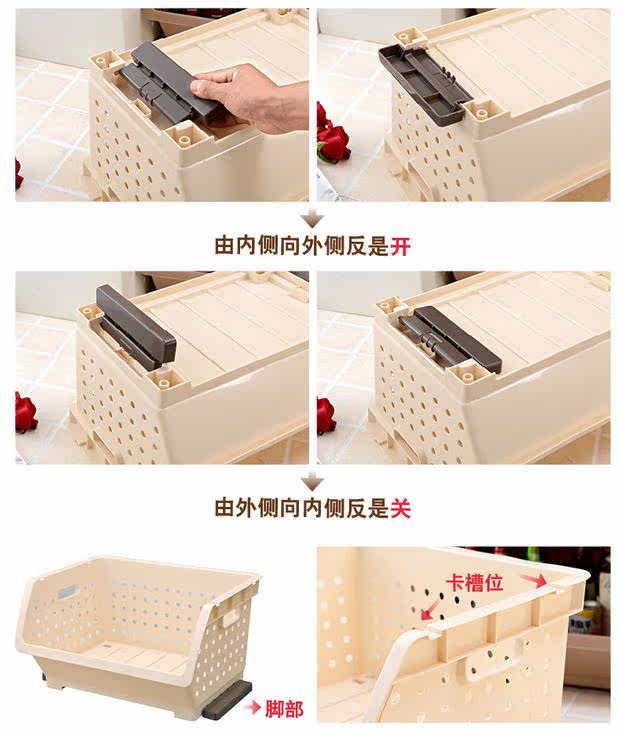 由内侧向外侧反是开

由外侧向内侧反是关

卡槽位

脚部