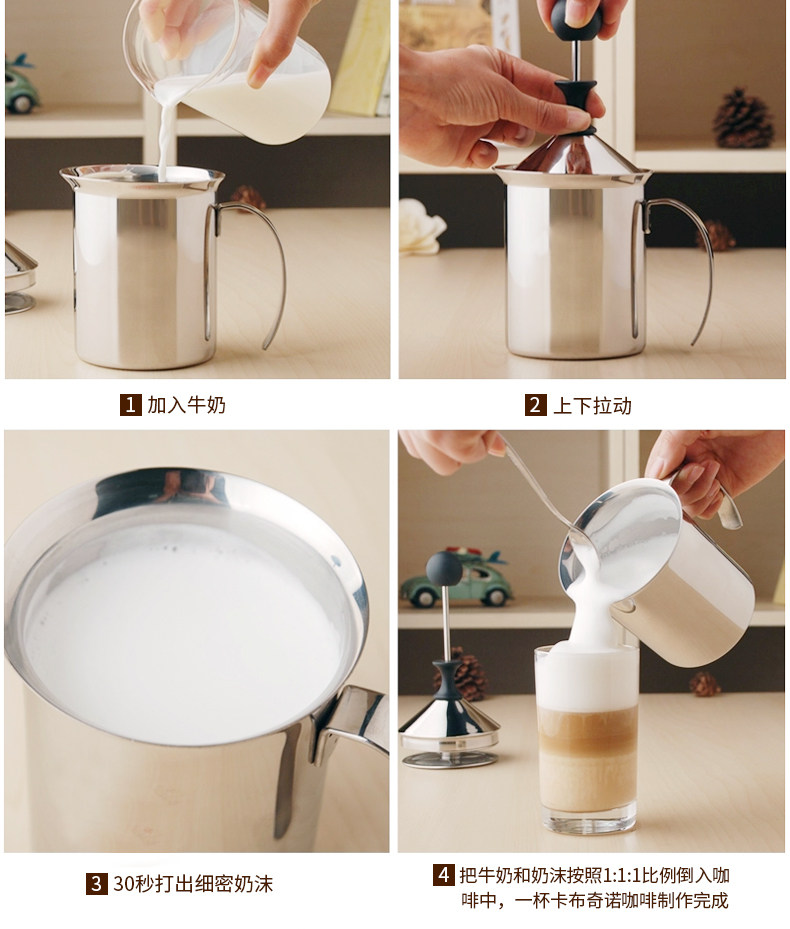 1 加入牛奶

2 上下拉动

3 30秒打出细密奶沫

4 把牛奶和奶沫按照1:1:1比例倒入咖啡中，一杯卡布奇诺咖啡制作完成