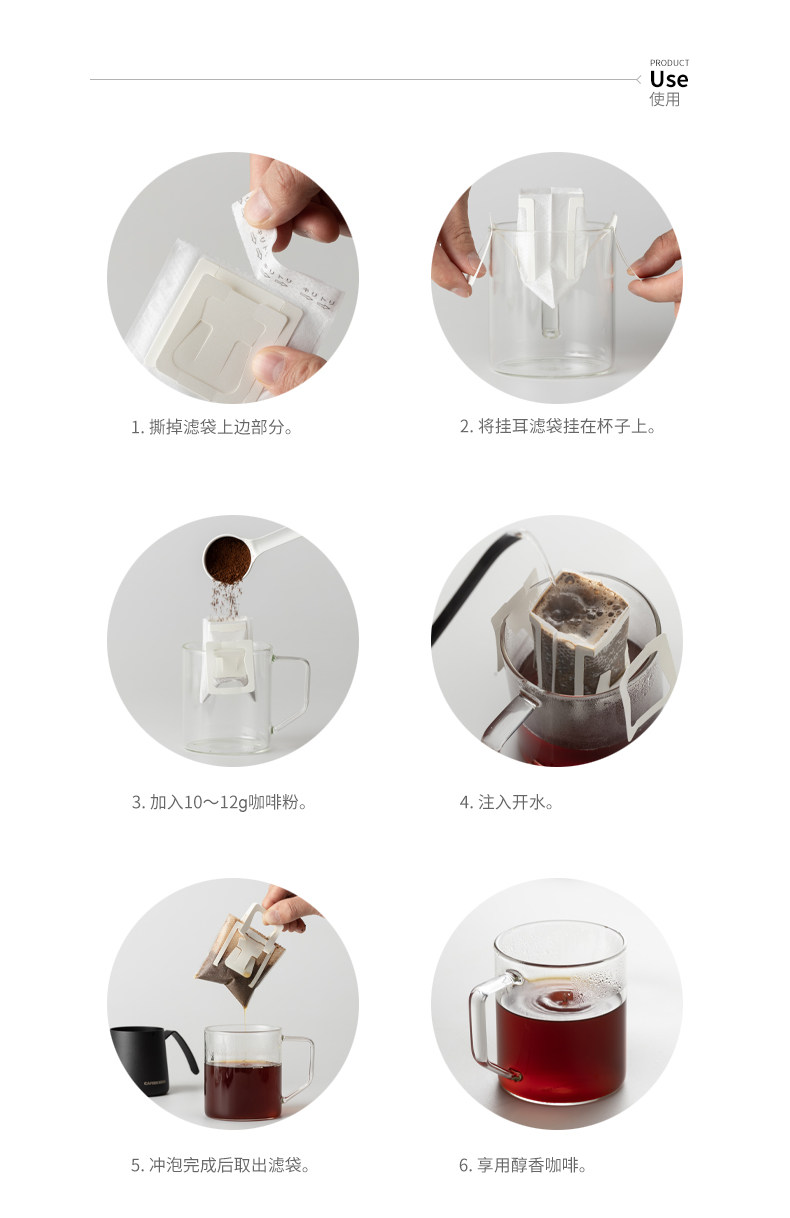 PRODUCT
Use
使用

1. 撕掉滤袋上边部分。

2. 将挂耳滤袋挂在杯子上。

3. 加入10～12g咖啡粉。

4. 注入开水。

5. 冲泡完成后取出滤袋。

6. 享用醇香咖啡。