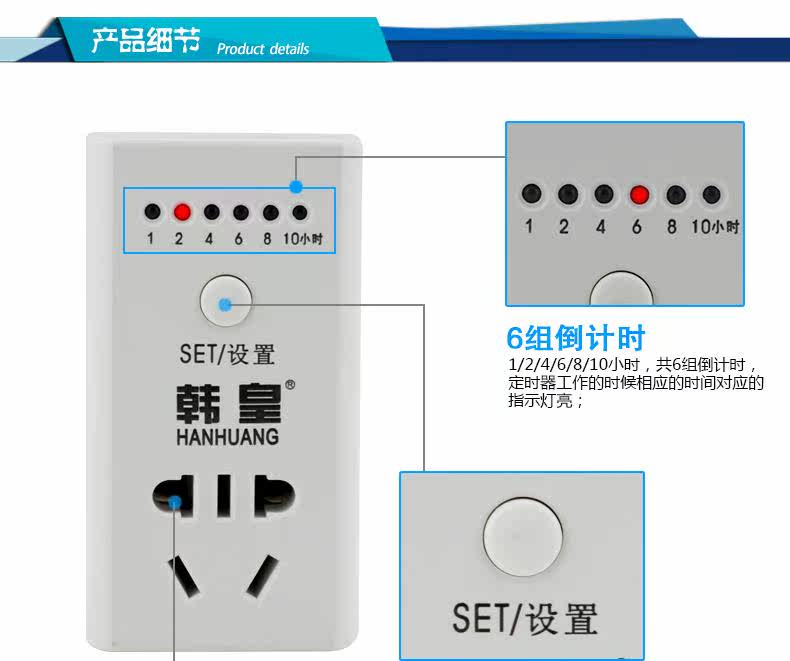 产品细节 Product details

1 2 4 6 8 10小时

SET/设置

韩皇®
HANHUANG

1 2 4 6 8 10小时

6组倒计时
1/2/4/6/8/10小时，共6组倒计时，定时器工作的时候相应的时间对应的指示灯亮；

SET/设置