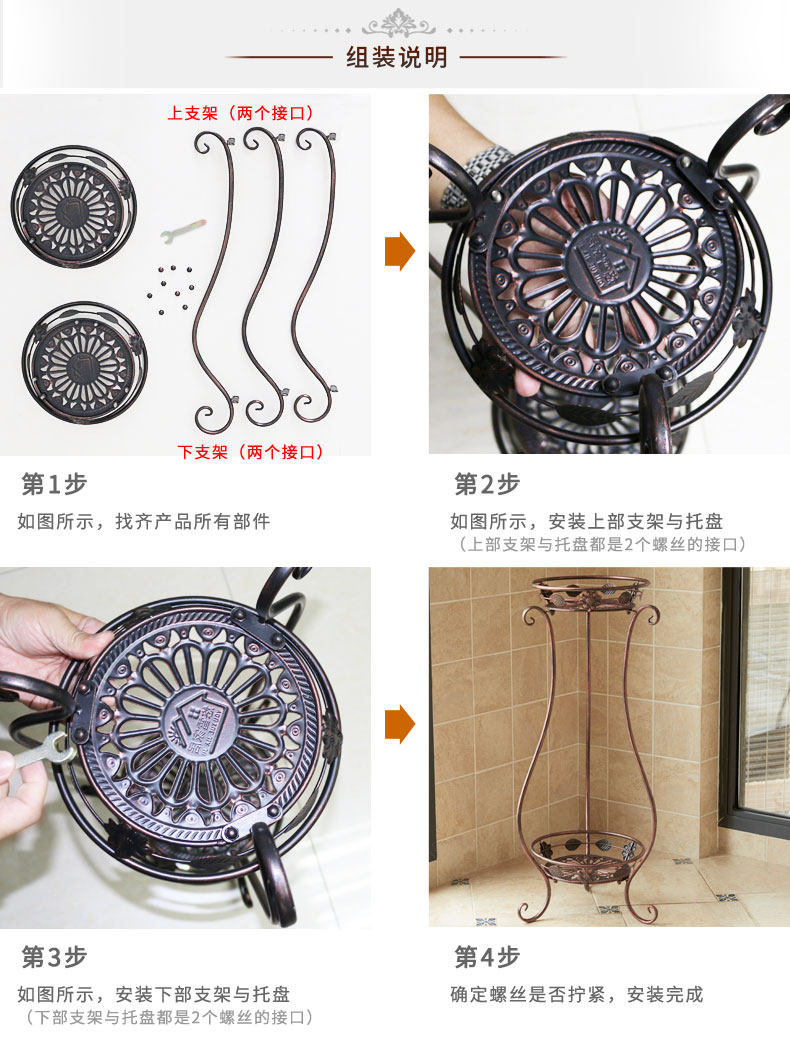 组装说明

上支架（两个接口）

下支架（两个接口）

第1步
如图所示，找齐产品所有部件

第2步
如图所示，安装上部支架与托盘
（上部支架与托盘都是2个螺丝的接口）

第3步
如图所示，安装下部支架与托盘
（下部支架与托盘都是2个螺丝的接口）

第4步
确定螺丝是否拧紧，安装完成