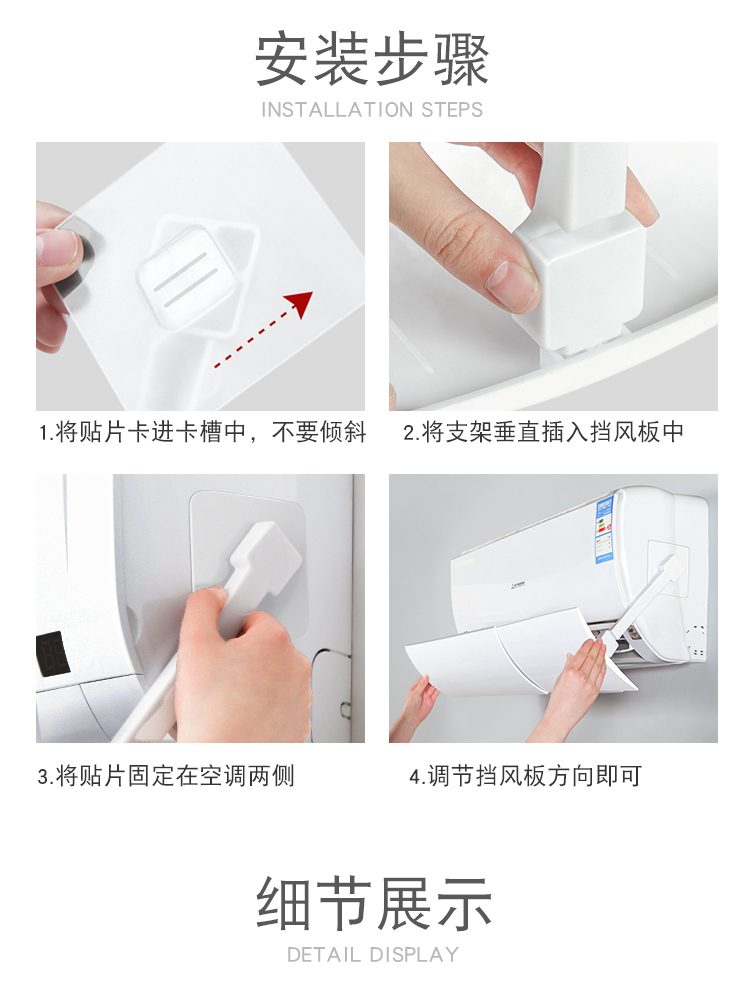 安装步骤
INSTALLATION STEPS

1.将贴片卡进卡槽中，不要倾斜

2.将支架垂直插入挡风板中

3.将贴片固定在空调两侧

4.调节挡风板方向即可

细节展示
DETAIL DISPLAY