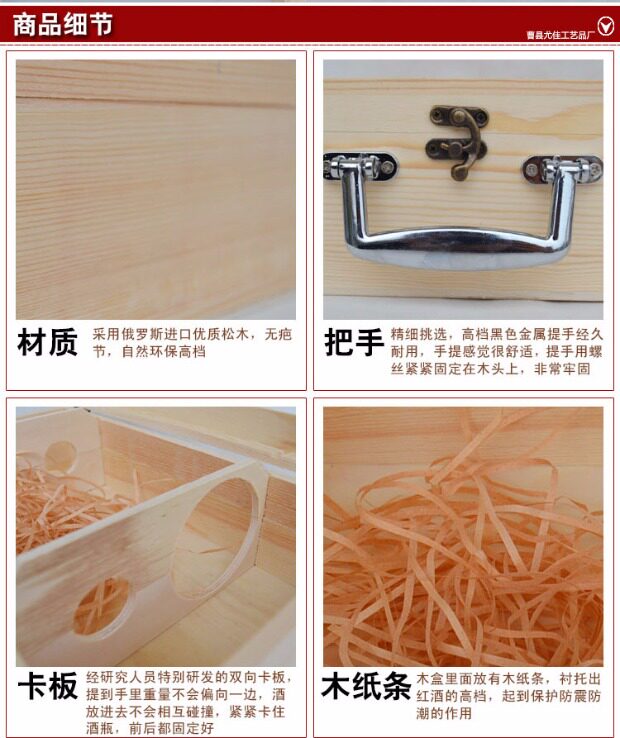 商品细节

曹县尤佳工艺品厂

材质 采用俄罗斯进口优质松木，无疤节，自然环保高档

把手 精细挑选，高档黑色金属提手经久耐用，手提感觉很舒适，提手用螺丝紧紧固定在木头上，非常牢固

卡板 经研究人员特别研发的双向卡板，提到手里重量不会偏向一边，酒放进去不会相互碰撞，紧紧卡住酒瓶，前后都固定好

木纸条 木盒里面放有木纸条，衬托出红酒的高档，起到保护防震防潮的作用