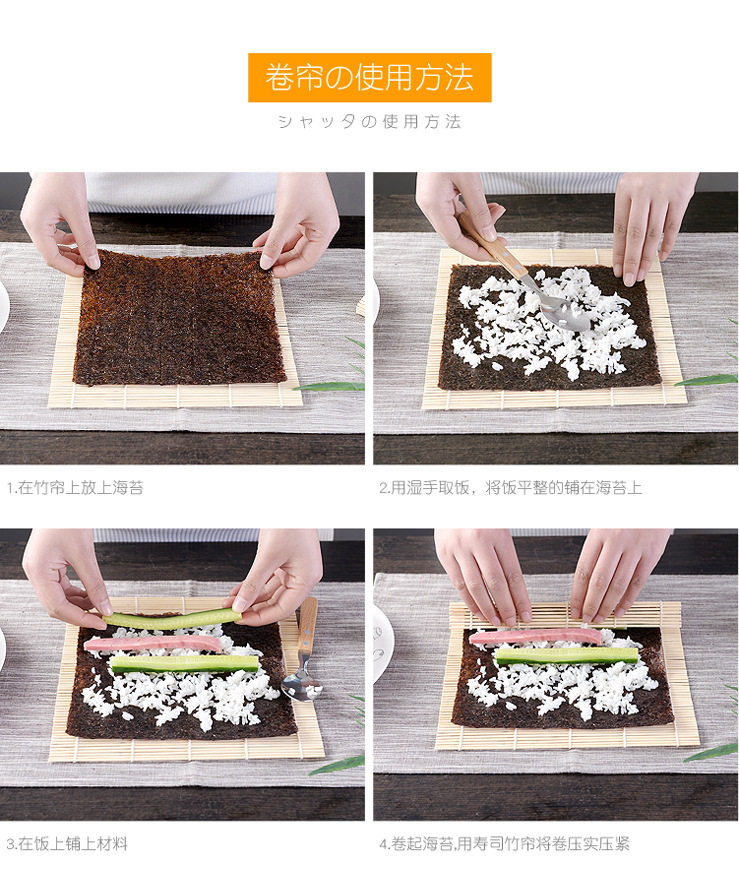 卷帘の使用方法

シャッタの使用方法

1.在竹帘上放上海苔

2.用湿手取饭，将饭平整的铺在海苔上

3.在饭上铺上材料

4.卷起海苔,用寿司竹帘将卷压实压紧