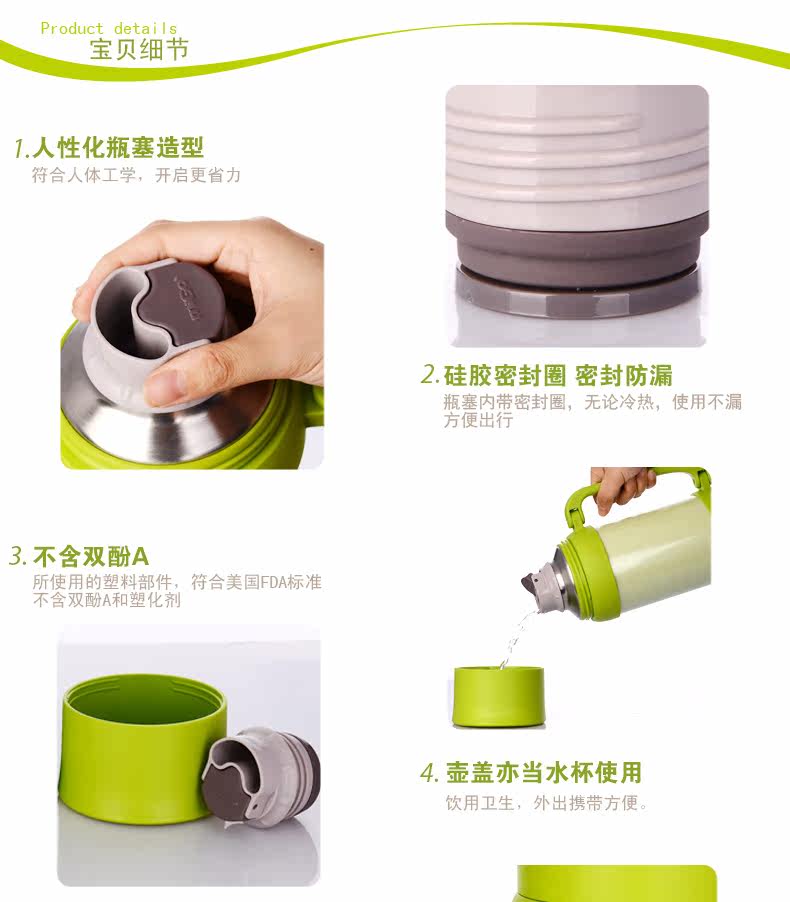 Product details
宝贝细节

1.人性化瓶塞造型
符合人体工学，开启更省力

2.硅胶密封圈 密封防漏
瓶塞内带密封圈，无论冷热，使用不漏
方便出行

3.不含双酚A
所使用的塑料部件，符合美国FDA标准
不含双酚A和塑化剂

4.壶盖亦当水杯使用
饮用卫生，外出携带方便。