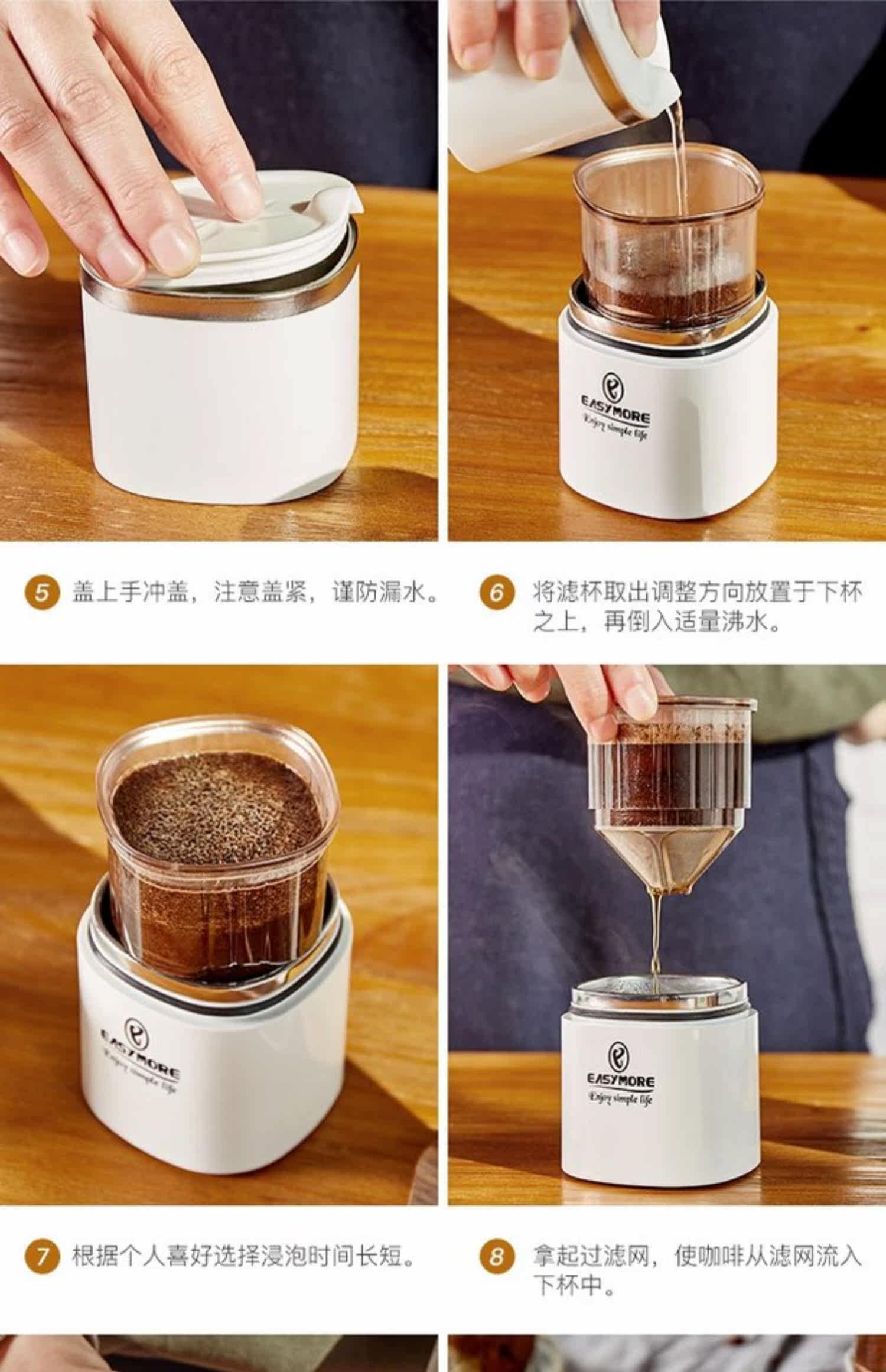 EASYMORE
Enjoy simple life

5 盖上手冲盖，注意盖紧，谨防漏水。

6 将滤杯取出调整方向放置于下杯之上，再倒入适量沸水。

EASYMORE
Enjoy simple life

EASYMORE
Enjoy simple life

7 根据个人喜好选择浸泡时间长短。

8 拿起过滤网，使咖啡从滤网流入下杯中。