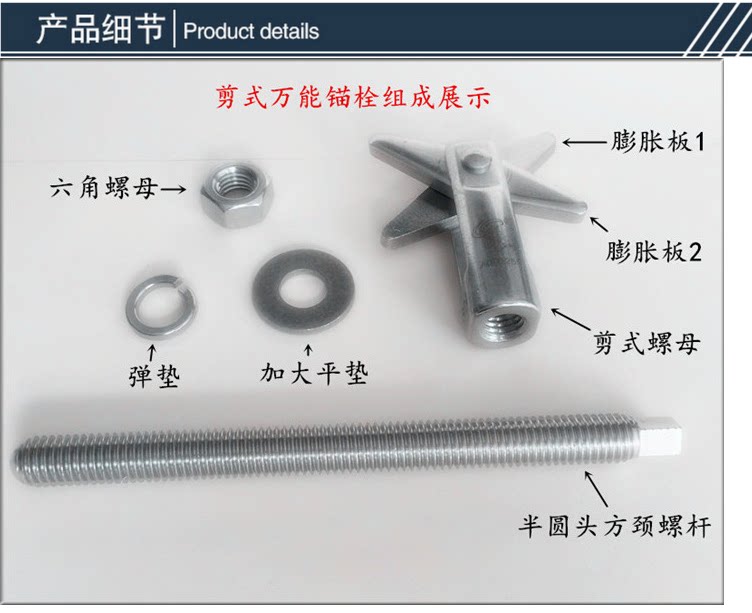 产品细节 | Product details

剪式万能锚栓组成展示

膨胀板1

六角螺母

膨胀板2

剪式螺母

弹垫

加大平垫

半圆头方颈螺杆