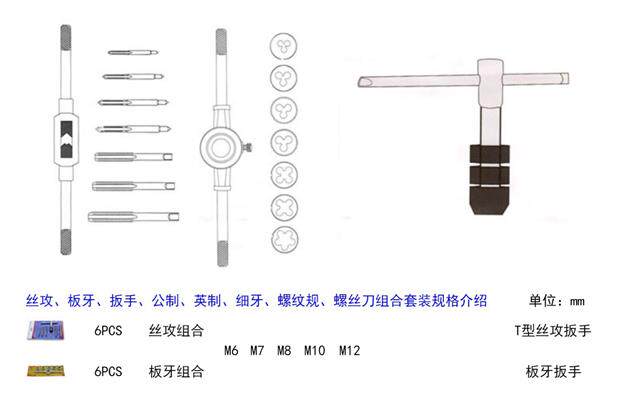 丝攻、板牙、扳手、公制、英制、细牙、螺纹规、螺丝刀组合套装规格介绍

单位：mm

6PCS 丝攻组合

T型丝攻扳手

M6 M7 M8 M10 M12

6PCS 板牙组合

板牙扳手