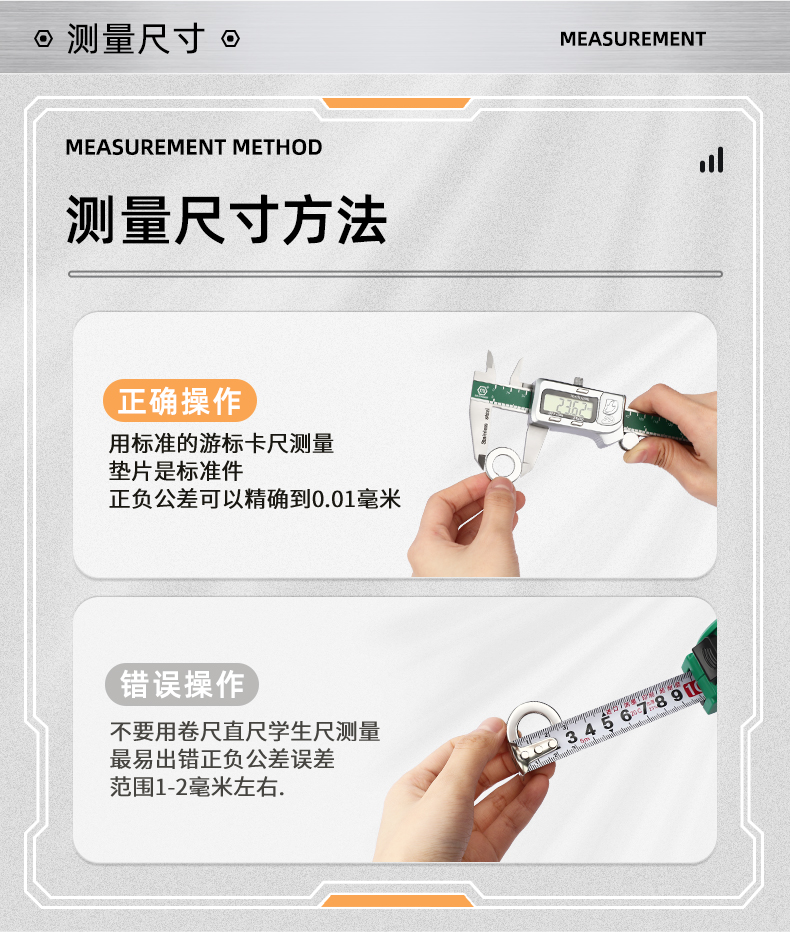 测量尺寸

MEASUREMENT

MEASUREMENT METHOD

测量尺寸方法

正确操作

用标准的游标卡尺测量
垫片是标准件
正负公差可以精确到0.01毫米

23.62

错误操作

不要用卷尺直尺学生尺测量
最易出错正负公差误差
范围1-2毫米左右.

3 4 5 6 7 8 9