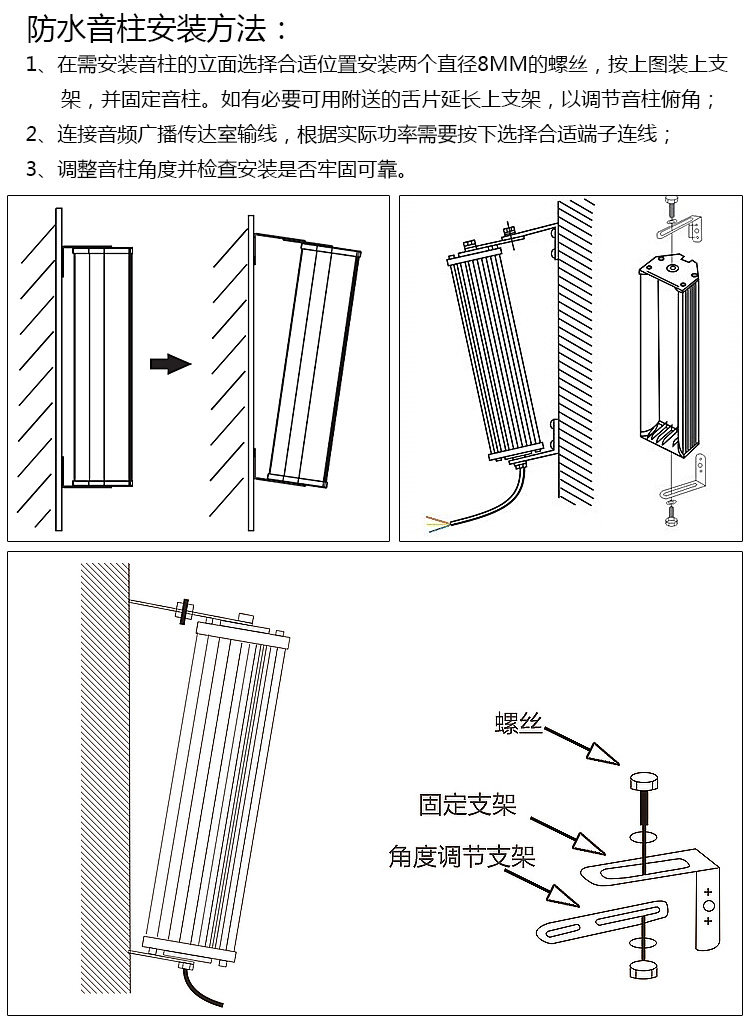 防水音柱安装方法：

1、在需安装音柱的立面选择合适位置安装两个直径8MM的螺丝，按上图装上支架，并固定音柱。如有必要可用附送的舌片延长上支架，以调节音柱俯角；

2、连接音频广播传达室输线，根据实际功率需要按下选择合适端子连线；

3、调整音柱角度并检查安装是否牢固可靠。

螺丝

固定支架

角度调节支架