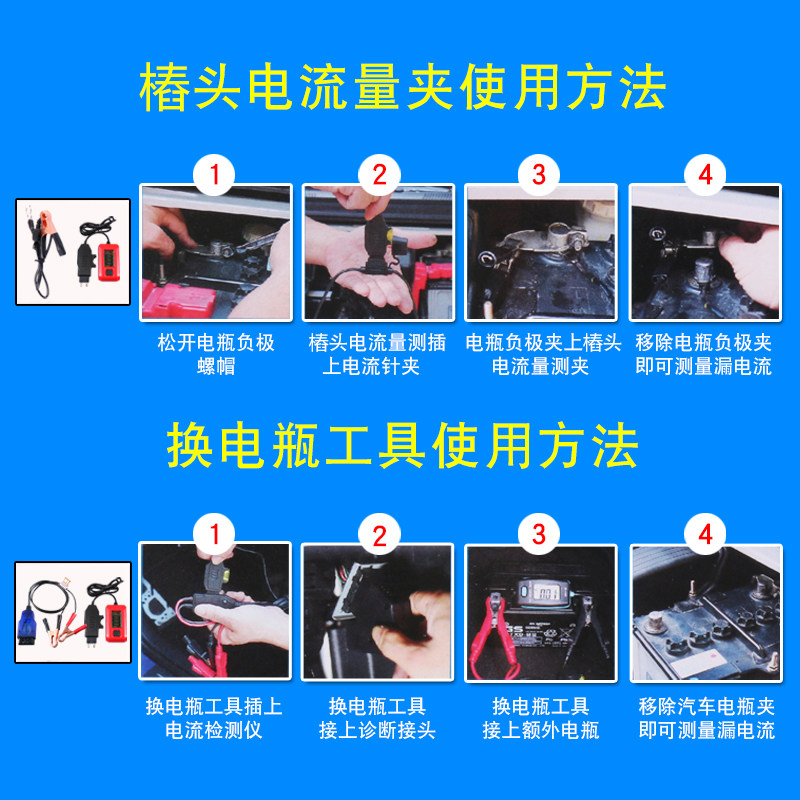 椿头电流量夹使用方法

1
松开电瓶负极螺帽

2
椿头电流量测插上电流针夹

3
电瓶负极夹上椿头电流量测夹

4
移除电瓶负极夹即可测量漏电流

换电瓶工具使用方法

1
换电瓶工具插上电流检测仪

2
换电瓶工具接上诊断接头

3
换电瓶工具接上额外电瓶

4
移除汽车电瓶夹即可测量漏电流