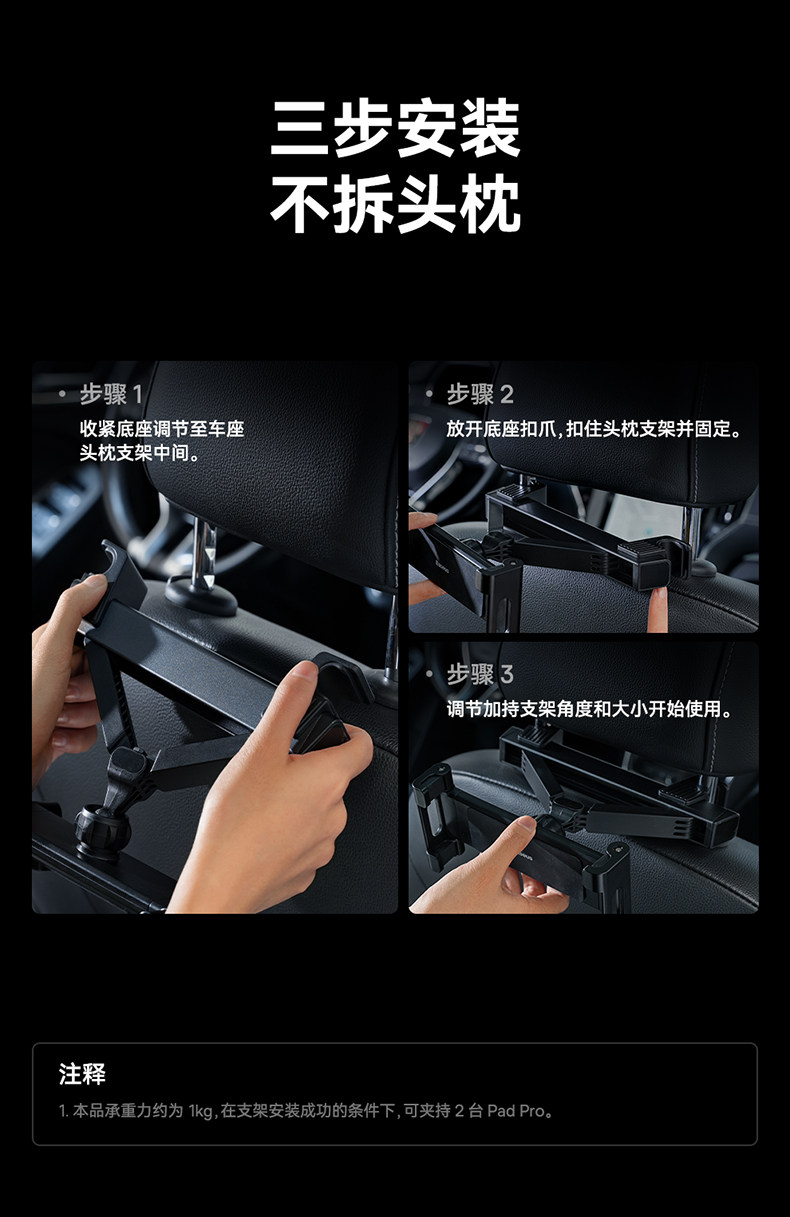 三步安装
不拆头枕

• 步骤 1
收紧底座调节至车座头枕支架中间。

• 步骤 2
放开底座扣爪，扣住头枕支架并固定。

• 步骤 3
调节加持支架角度和大小开始使用。

注释
1. 本品承重力约为 1kg，在支架安装成功的条件下，可夹持 2 台 Pad Pro。