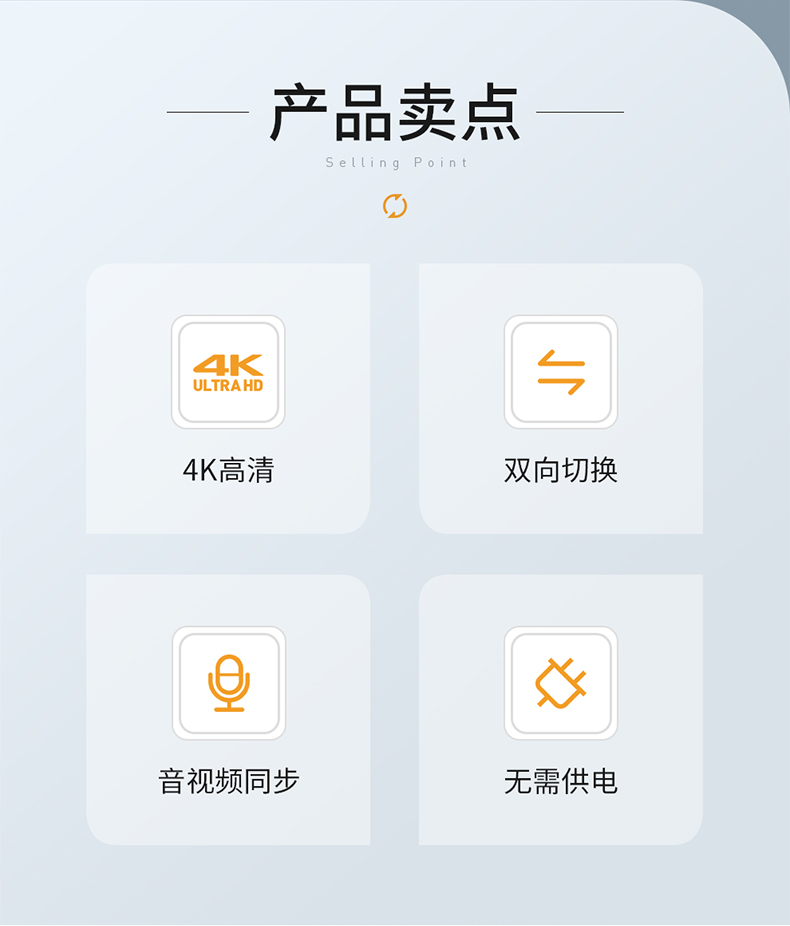 产品卖点

Selling Point

4K
ULTRA HD

4K高清

双向切换

音视频同步

无需供电