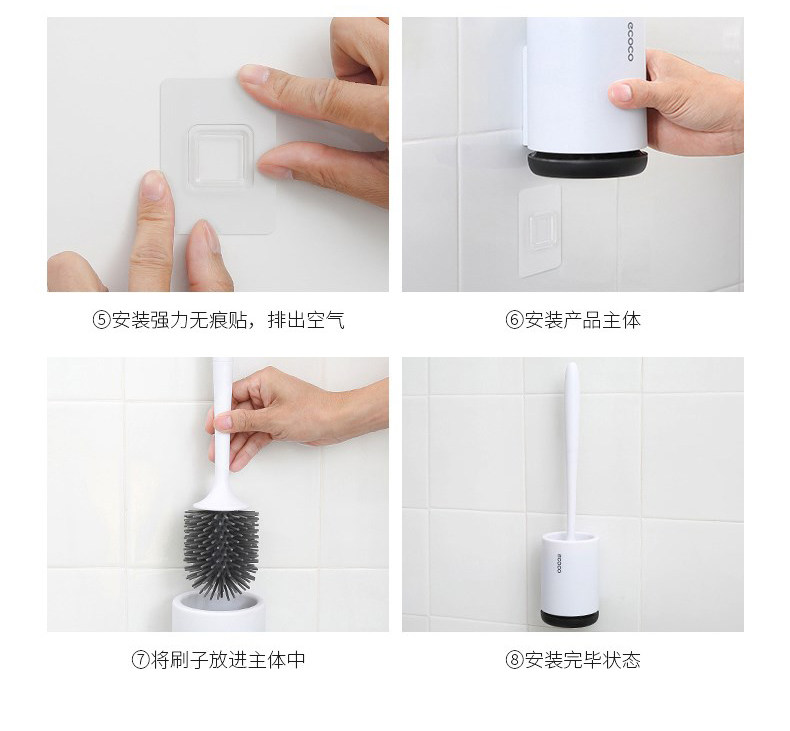 ecoco

⑤安装强力无痕贴，排出空气

⑥安装产品主体

ecoco

⑦将刷子放进主体中

⑧安装完毕状态