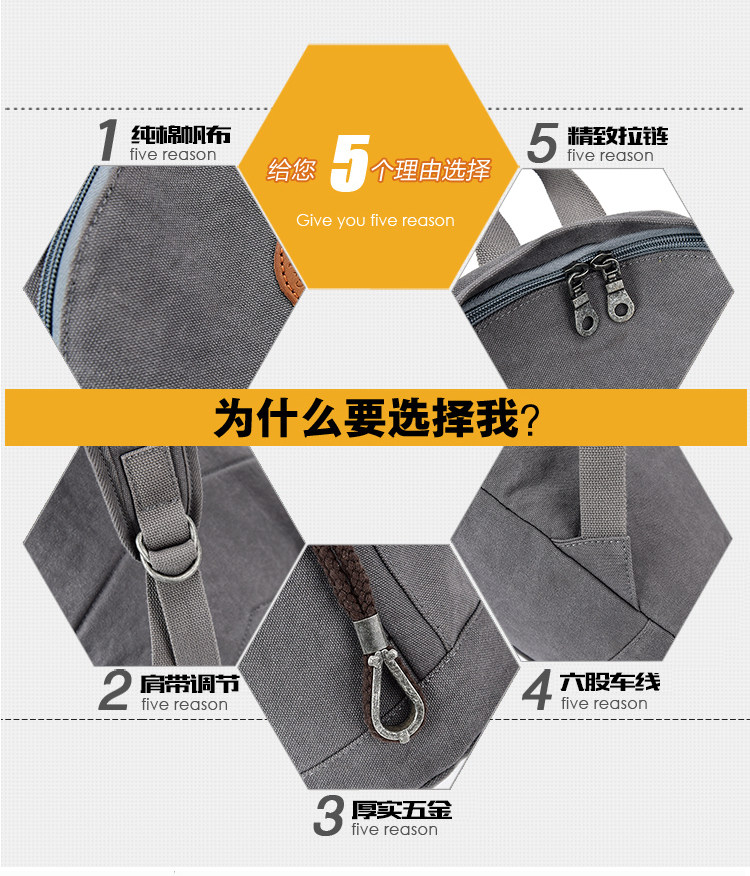 1 纯棉帆布
five reason

给您 5 个理由选择
Give you five reason

5 精致拉链
five reason

为什么要选择我？

2 肩带调节
five reason

4 六股车线
five reason

3 厚实五金
five reason