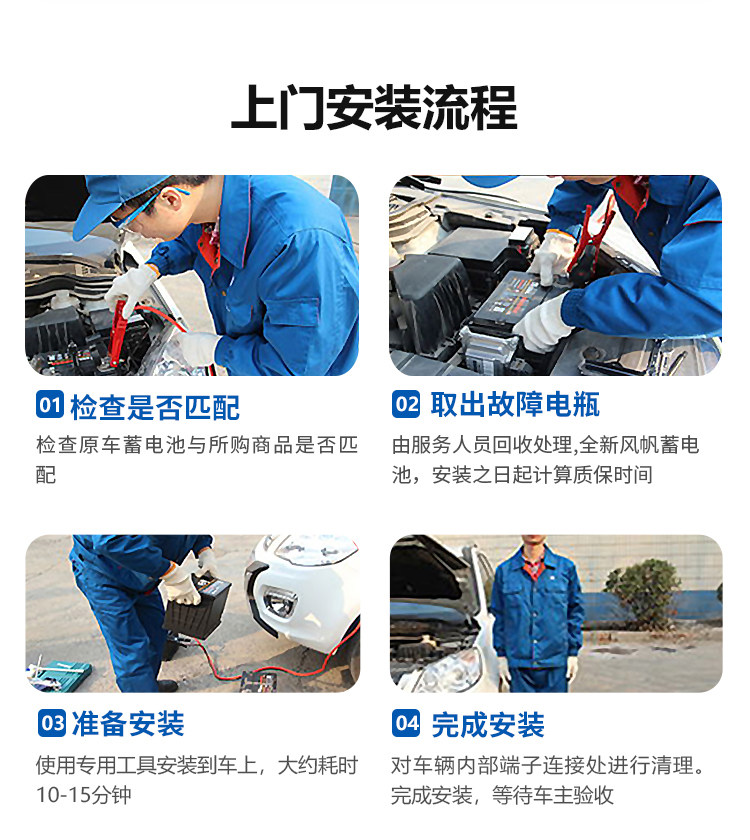 上门安装流程

01 检查是否匹配

检查原车蓄电池与所购商品是否匹配

02 取出故障电瓶

由服务人员回收处理,全新风帆蓄电池，安装之日起计算质保时间

03 准备安装

使用专用工具安装到车上，大约耗时10-15分钟

04 完成安装

对车辆内部端子连接处进行清理。完成安装，等待车主验收