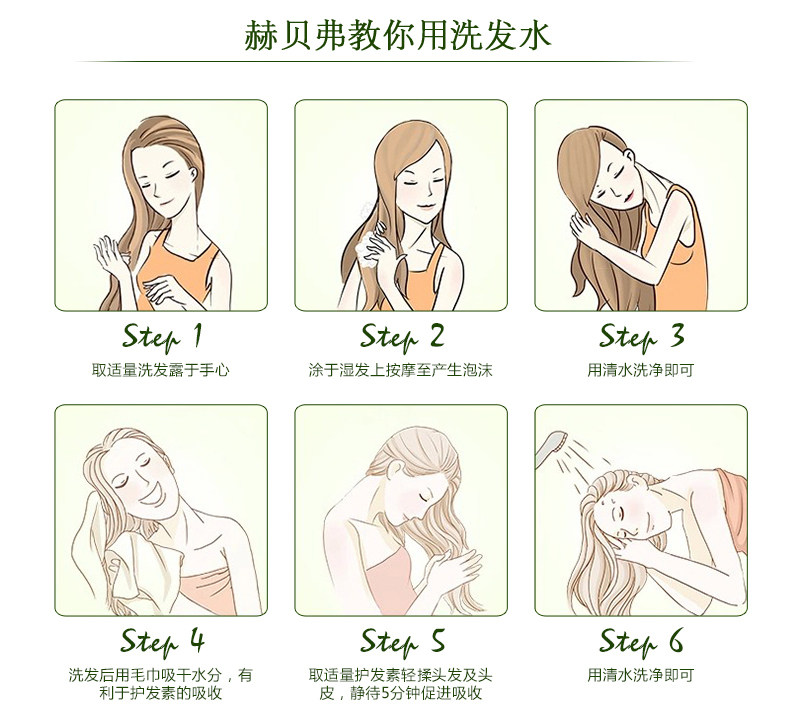 赫贝弗教你用洗发水

Step 1
取适量洗发露于手心

Step 2
涂于湿发上按摩至产生泡沫

Step 3
用清水洗净即可

Step 4
洗发后用毛巾吸干水分，有利于护发素的吸收

Step 5
取适量护发素轻揉头发及头皮，静待5分钟促进吸收

Step 6
用清水洗净即可