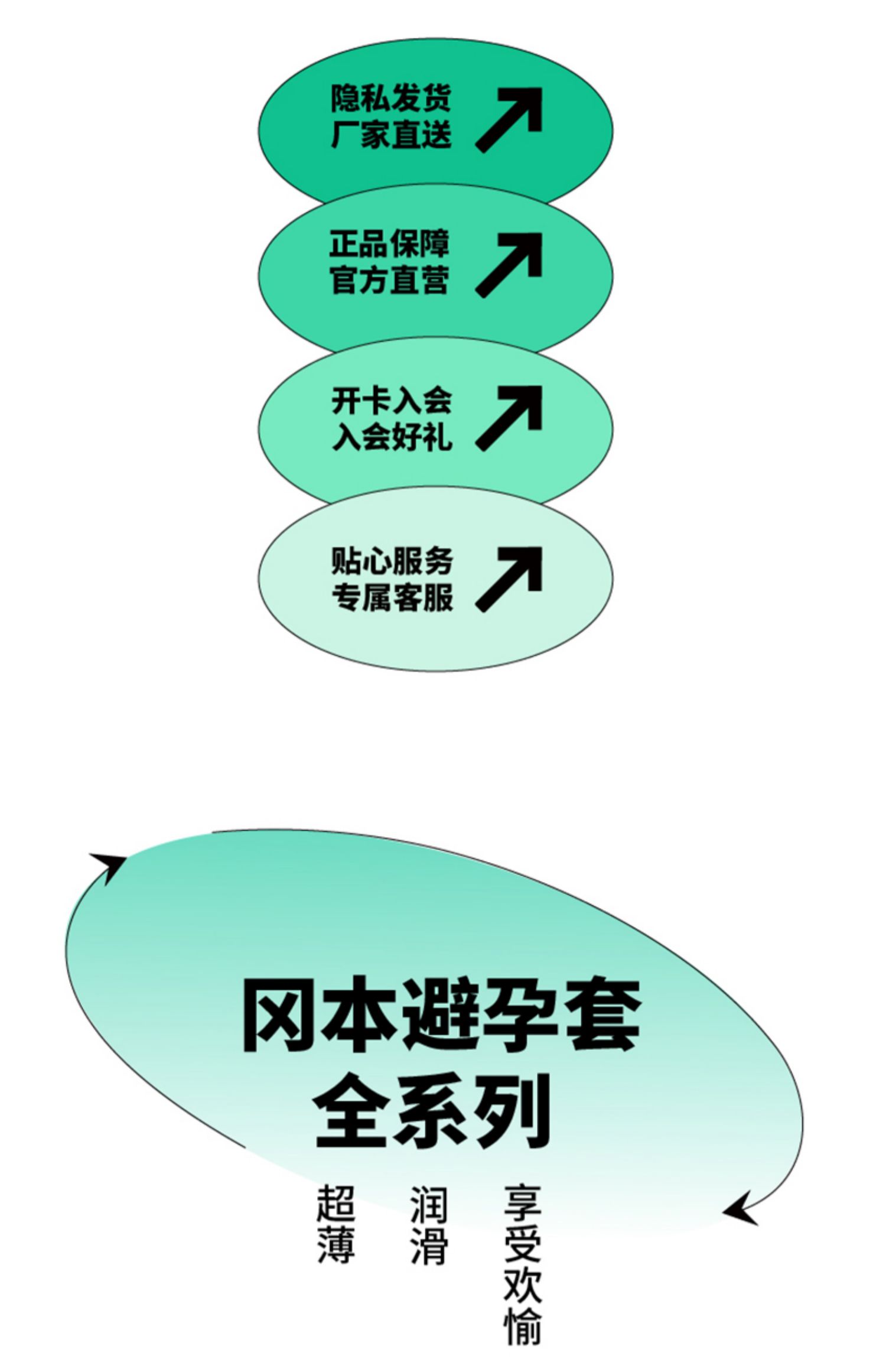 隐私发货
厂家直送

正品保障
官方直营

开卡入会
入会好礼

贴心服务
专属客服

冈本避孕套
全系列

超薄

润滑

享受欢愉