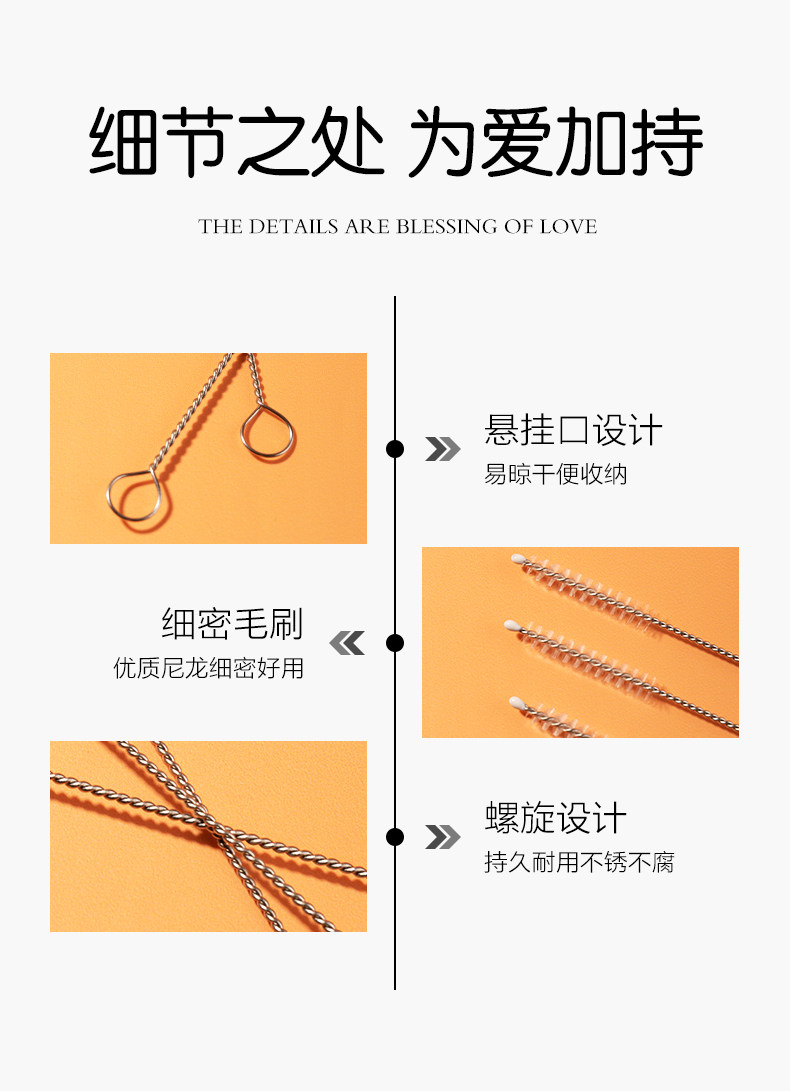 细节之处 为爱加持

THE DETAILS ARE BLESSING OF LOVE

悬挂口设计
易晾干便收纳

细密毛刷
优质尼龙细密好用

螺旋设计
持久耐用不锈不腐