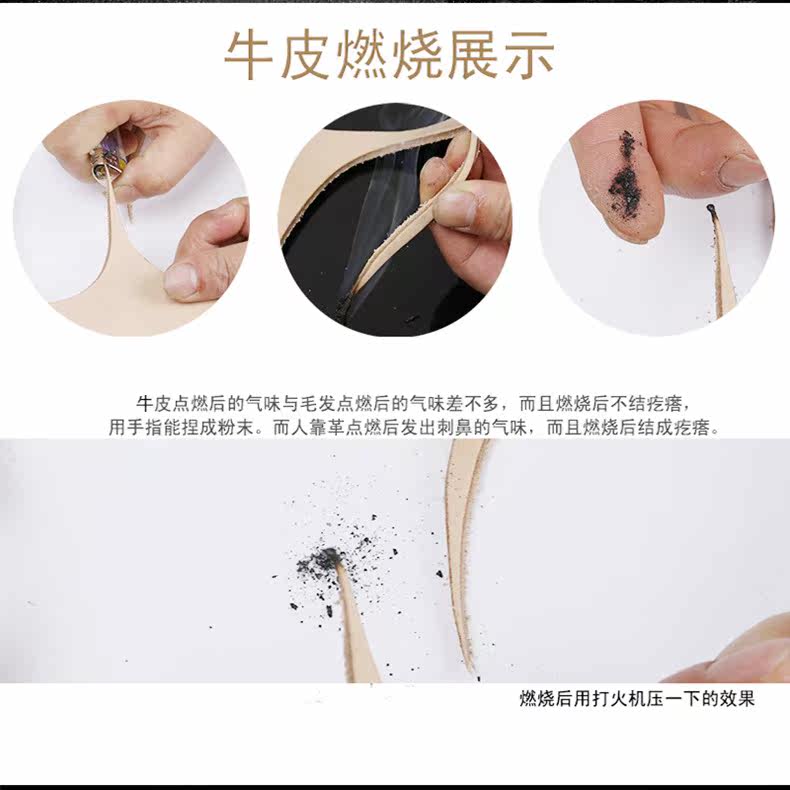 牛皮燃烧展示

牛皮点燃后的气味与毛发点燃后的气味差不多，而且燃烧后不结疙瘩，用手指能捏成粉末。而人靠革点燃后发出刺鼻的气味，而且燃烧后结成疙瘩。

燃烧后用打火机压一下的效果