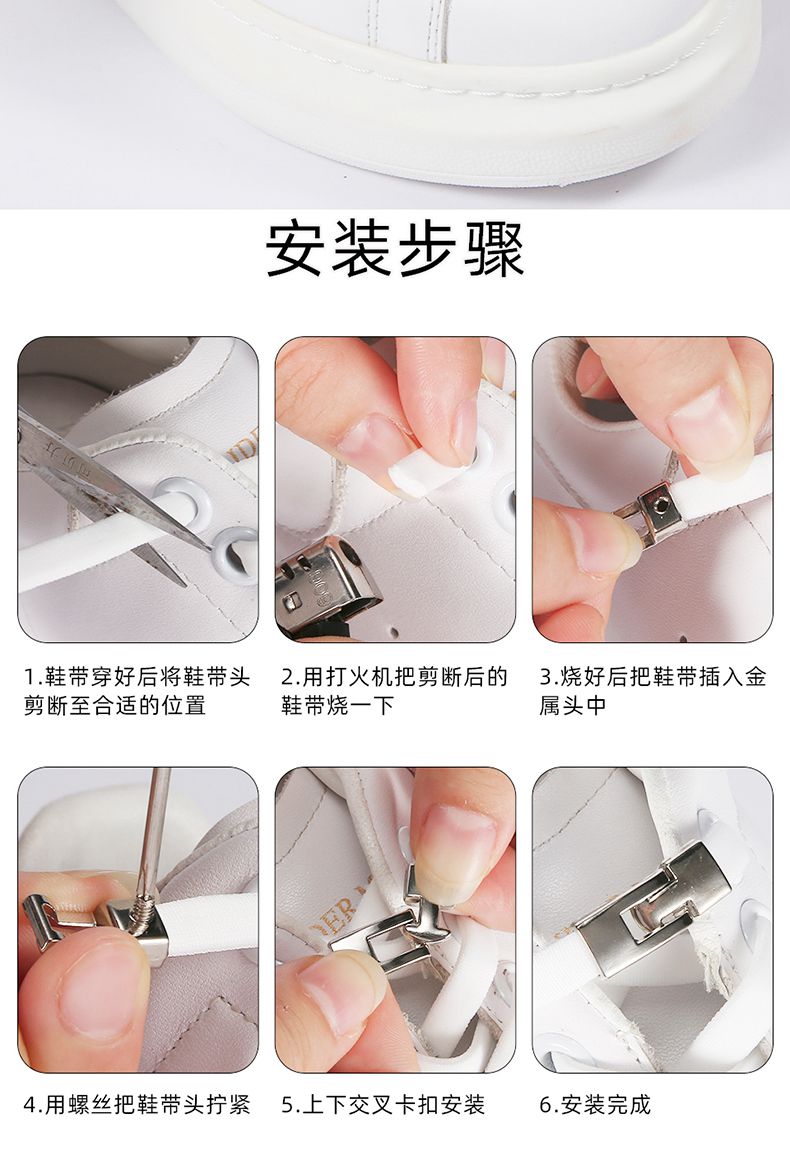 安装步骤

1.鞋带穿好后将鞋带头剪断至合适的位置

2.用打火机把剪断后的鞋带烧一下

3.烧好后把鞋带插入金属头中

4.用螺丝把鞋带头拧紧

5.上下交叉卡扣安装

6.安装完成