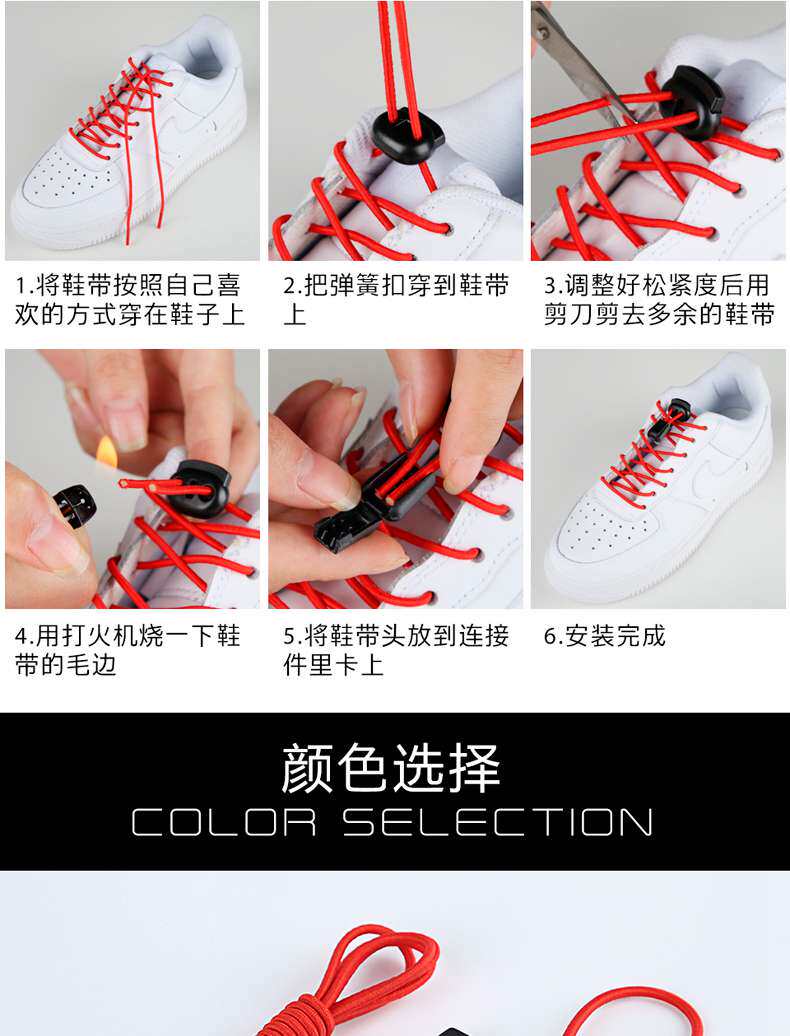 1.将鞋带按照自己喜欢的方式穿在鞋子上

2.把弹簧扣穿到鞋带上

3.调整好松紧度后用剪刀剪去多余的鞋带

4.用打火机烧一下鞋带的毛边

5.将鞋带头放到连接件里卡上

6.安装完成

颜色选择
COLOR SELECTION