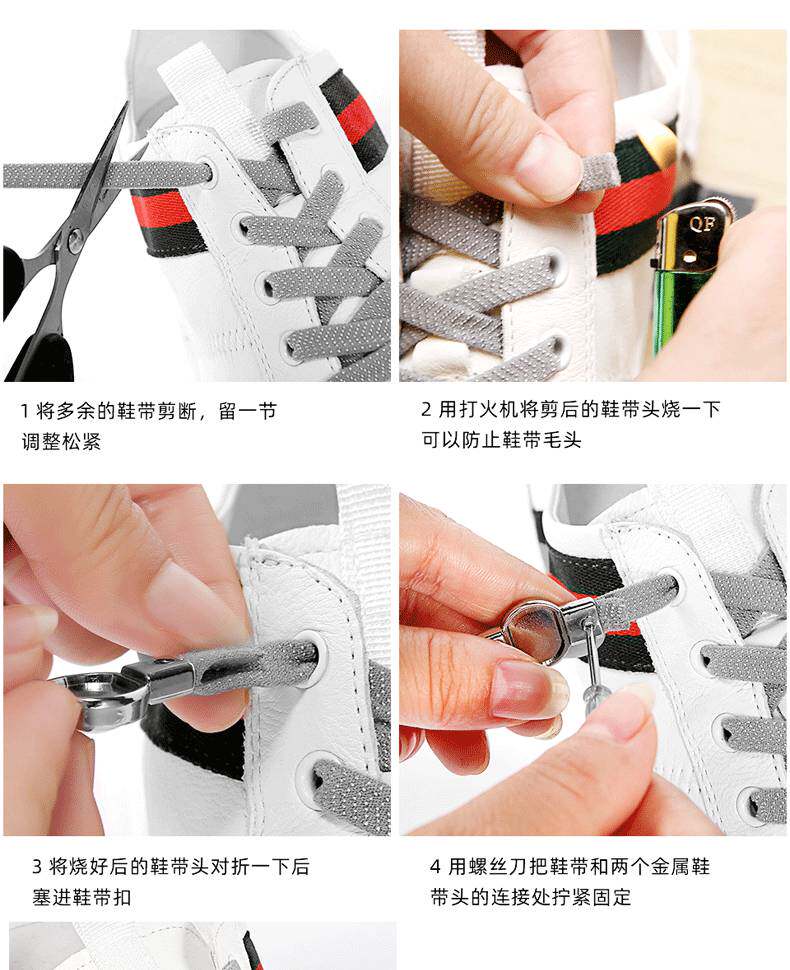 QF

1 将多余的鞋带剪断，留一节调整松紧

2 用打火机将剪后的鞋带头烧一下可以防止鞋带毛头

3 将烧好后的鞋带头对折一下后塞进鞋带扣

4 用螺丝刀把鞋带和两个金属鞋带头的连接处拧紧固定