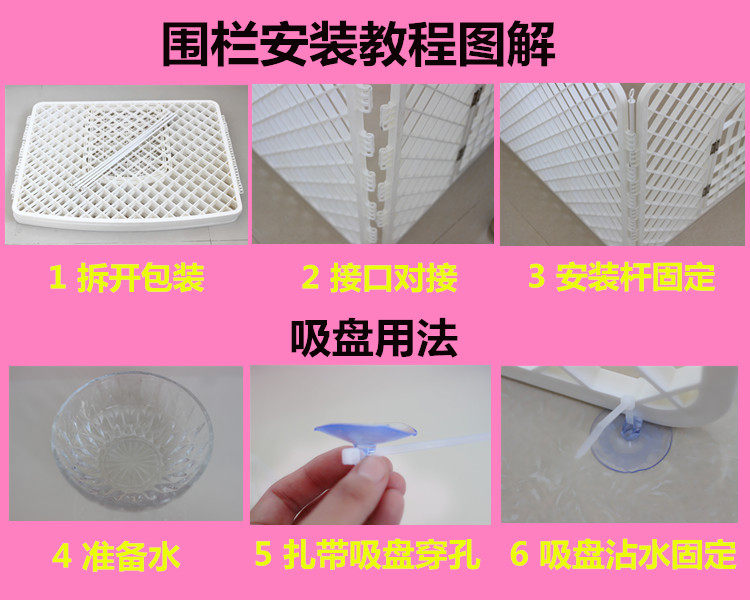 围栏安装教程图解

1 拆开包装

2 接口对接

3 安装杆固定

吸盘用法

4 准备水

5 扎带吸盘穿孔

6 吸盘沾水固定