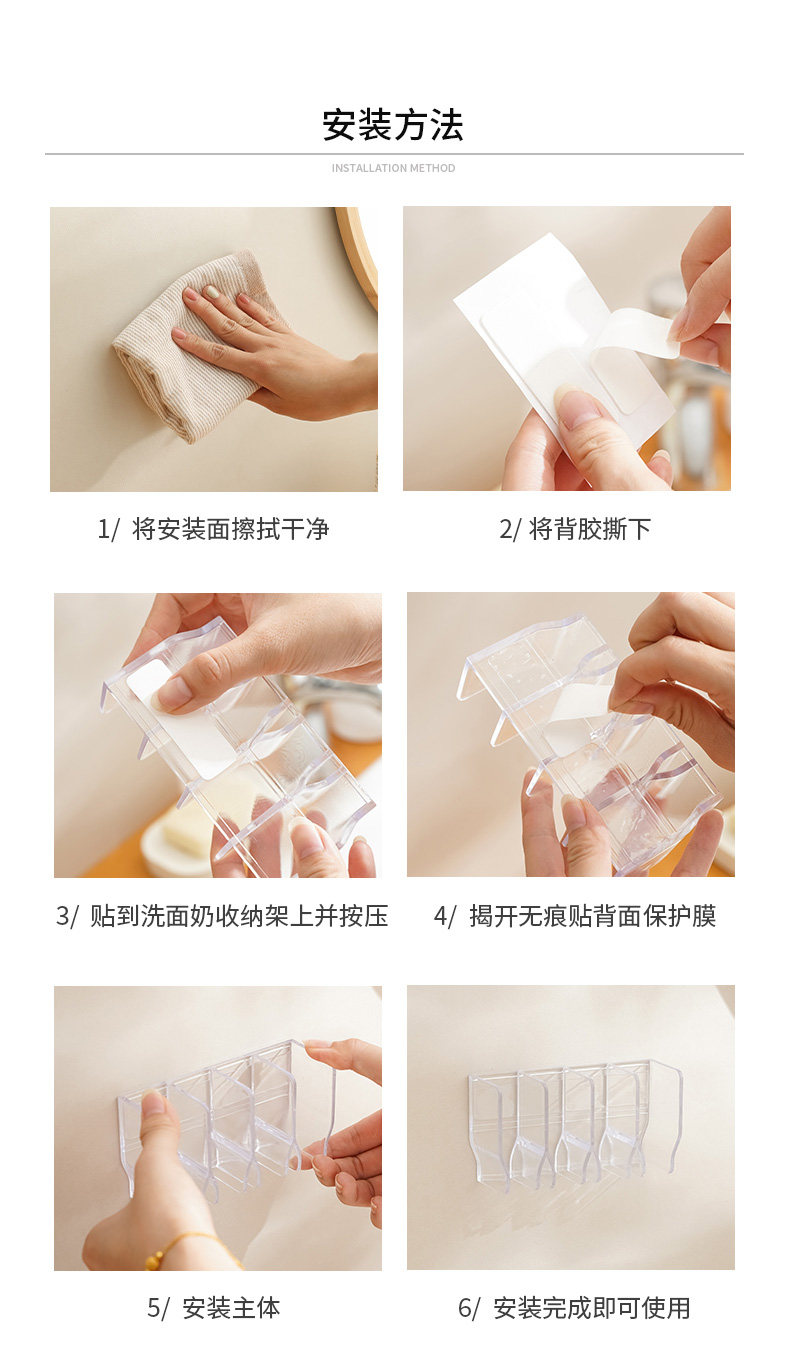 安装方法

INSTALLATION METHOD

1/ 将安装面擦拭干净

2/ 将背胶撕下

3/ 贴到洗面奶收纳架上并按压

4/ 揭开无痕贴背面保护膜

5/ 安装主体

6/ 安装完成即可使用