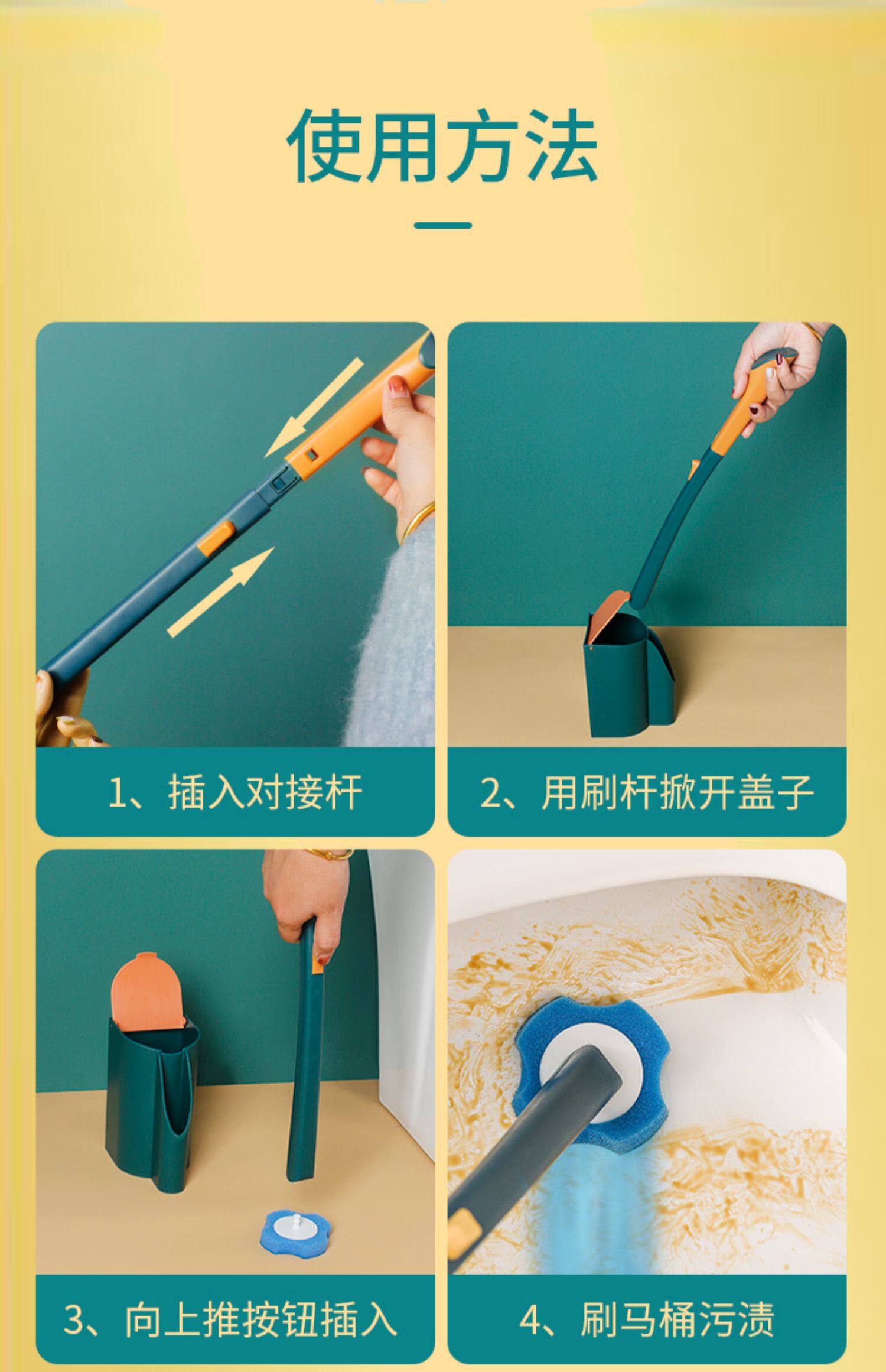 使用方法

1、插入对接杆

2、用刷杆掀开盖子

3、向上推按钮插入

4、刷马桶污渍