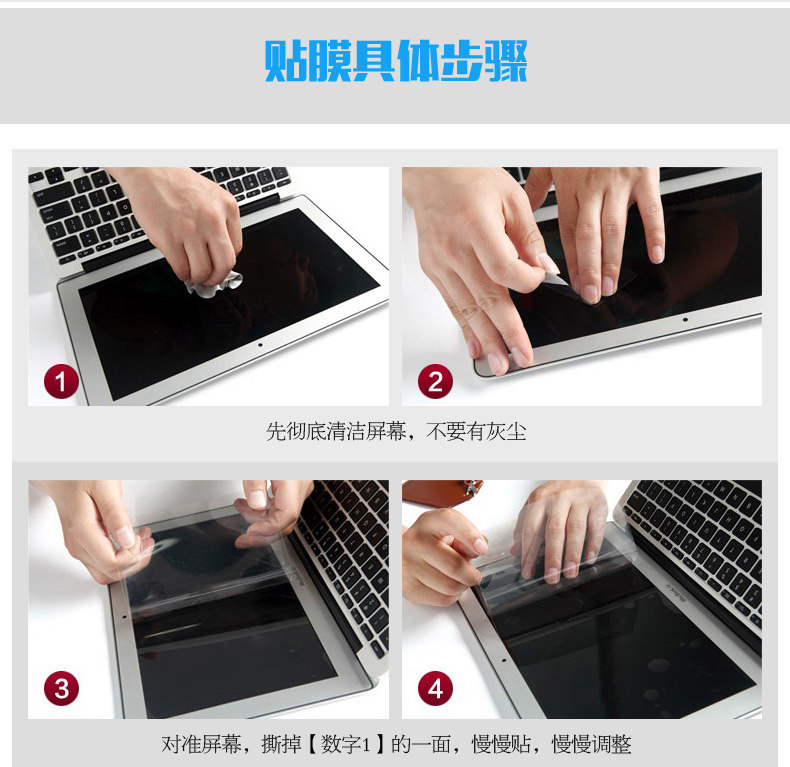 贴膜具体步骤

1

2

先彻底清洁屏幕，不要有灰尘

3

4

对准屏幕，撕掉【数字1】的一面，慢慢贴，慢慢调整