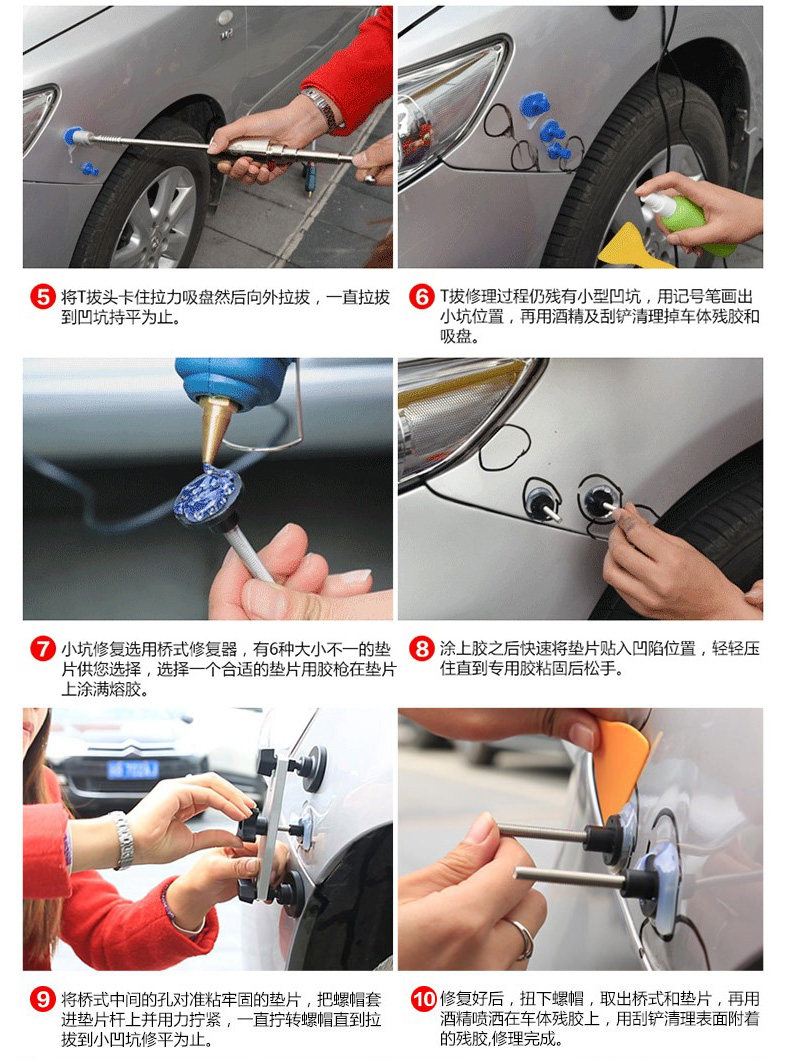 5 将T拔头卡住拉力吸盘然后向外拉拔，一直拉拔到凹坑持平为止。

6 T拔修理过程仍残有小型凹坑，用记号笔画出小坑位置，再用酒精及刮铲清理掉车体残胶和吸盘。

7 小坑修复选用桥式修复器，有6种大小不一的垫片供您选择，选择一个合适的垫片用胶枪在垫片上涂满熔胶。

8 涂上胶之后快速将垫片贴入凹陷位置，轻轻压住直到专用胶粘固后松手。

9 将桥式中间的孔对准粘牢固的垫片，把螺帽套进垫片杆上并用力拧紧，一直拧转螺帽直到拉拔到小凹坑修平为止。

10 修复好后，扭下螺帽，取出桥式和垫片，再用酒精喷洒在车体残胶上，用刮铲清理表面附着的残胶,修理完成。