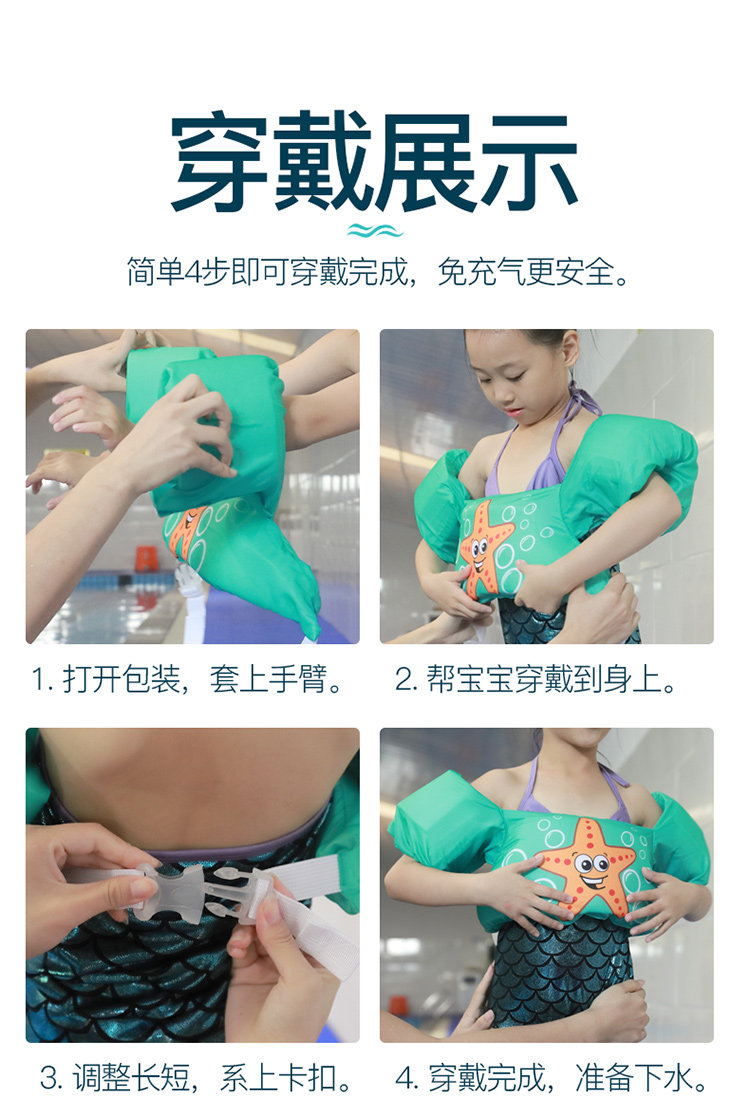 穿戴展示

简单4步即可穿戴完成，免充气更安全。

1. 打开包装，套上手臂。

2. 帮宝宝穿戴到身上。

3. 调整长短，系上卡扣。

4. 穿戴完成，准备下水。