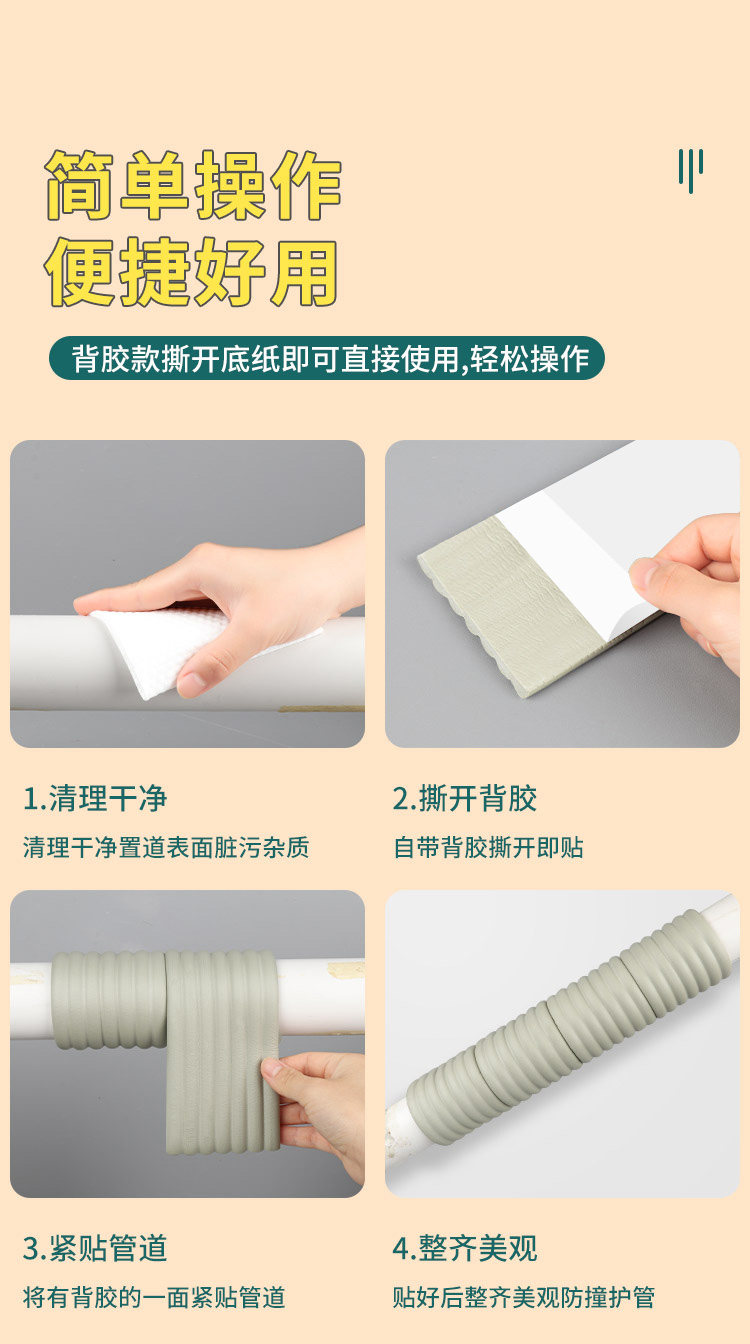 简单操作
便捷好用

背胶款撕开底纸即可直接使用,轻松操作

1.清理干净

清理干净置道表面脏污杂质

2.撕开背胶

自带背胶撕开即贴

3.紧贴管道

将有背胶的一面紧贴管道

4.整齐美观

贴好后整齐美观防撞护管