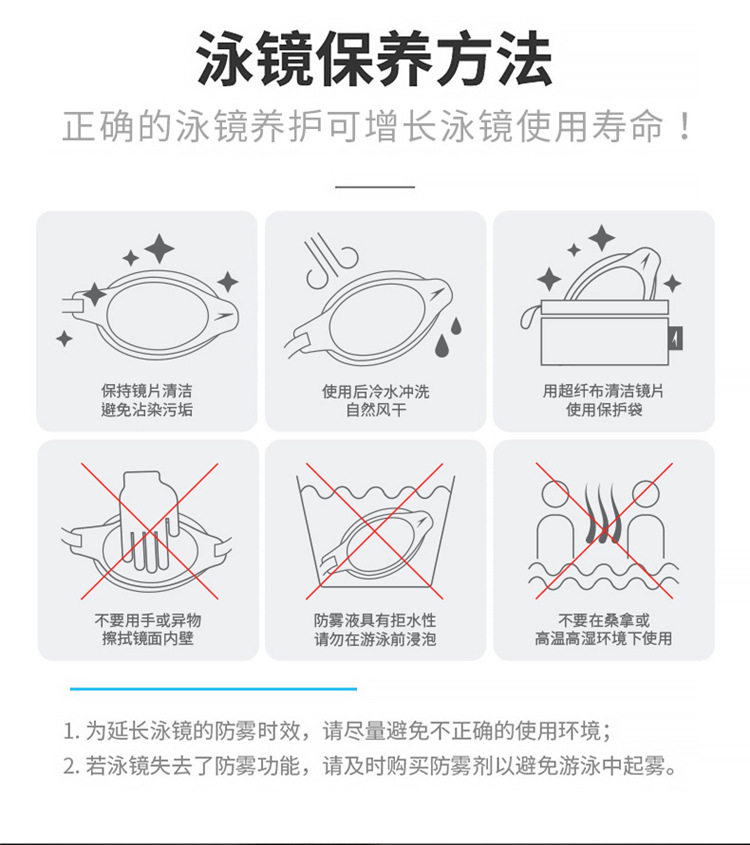 泳镜保养方法
正确的泳镜养护可增长泳镜使用寿命！

保持镜片清洁
避免沾染污垢

使用后冷水冲洗
自然风干

用超纤布清洁镜片
使用保护袋

不要用手或异物
擦拭镜面内壁

防雾液具有拒水性
请勿在游泳前浸泡

不要在桑拿或
高温高湿环境下使用

1. 为延长泳镜的防雾时效，请尽量避免不正确的使用环境；
2. 若泳镜失去了防雾功能，请及时购买防雾剂以避免游泳中起雾。